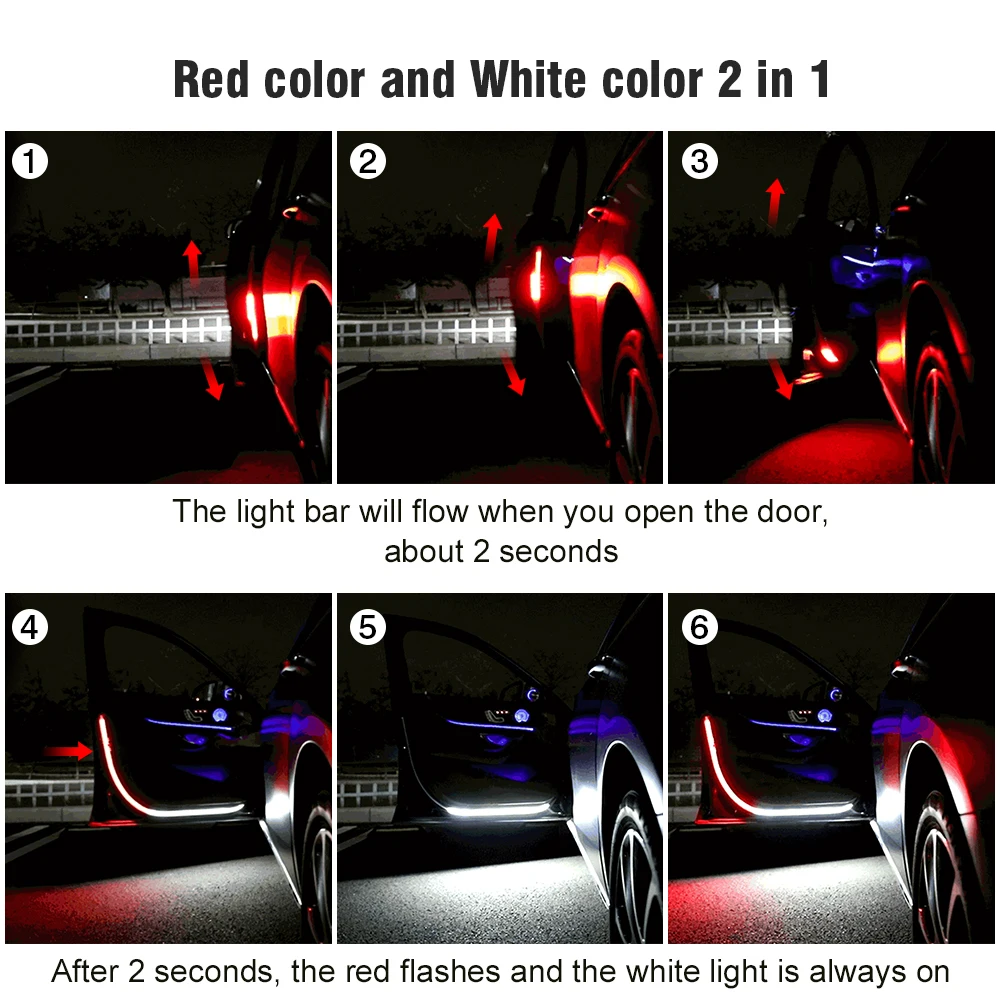 Red color and White color 2 in 1

1

2

3

The light bar will flow when you open the door, about 2 seconds

4

5

6

After 2 seconds, the red flashes and the white light is always on