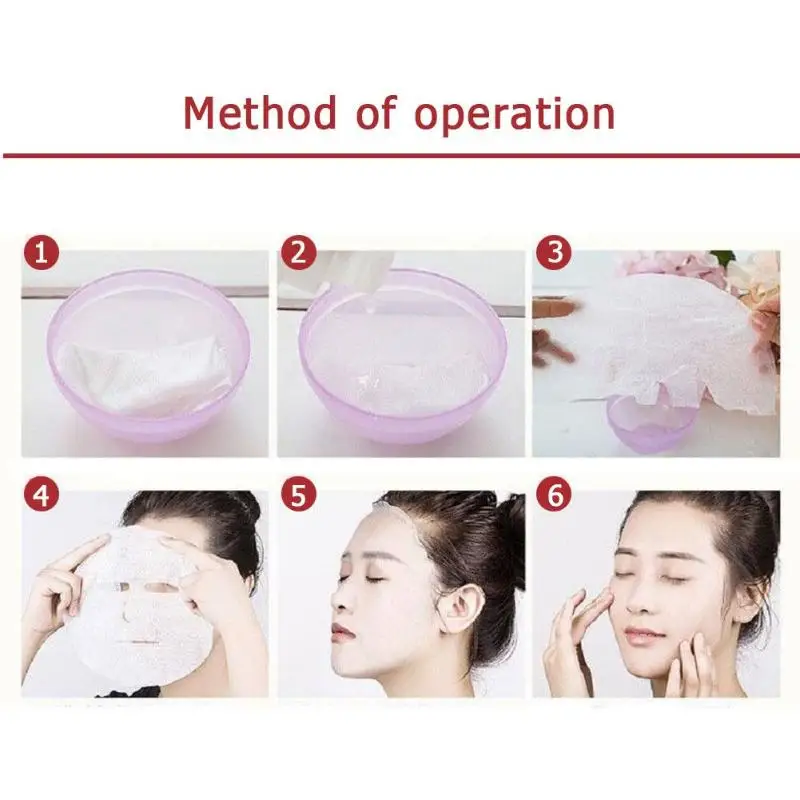 Method of operation

1

2

3

4

5

6