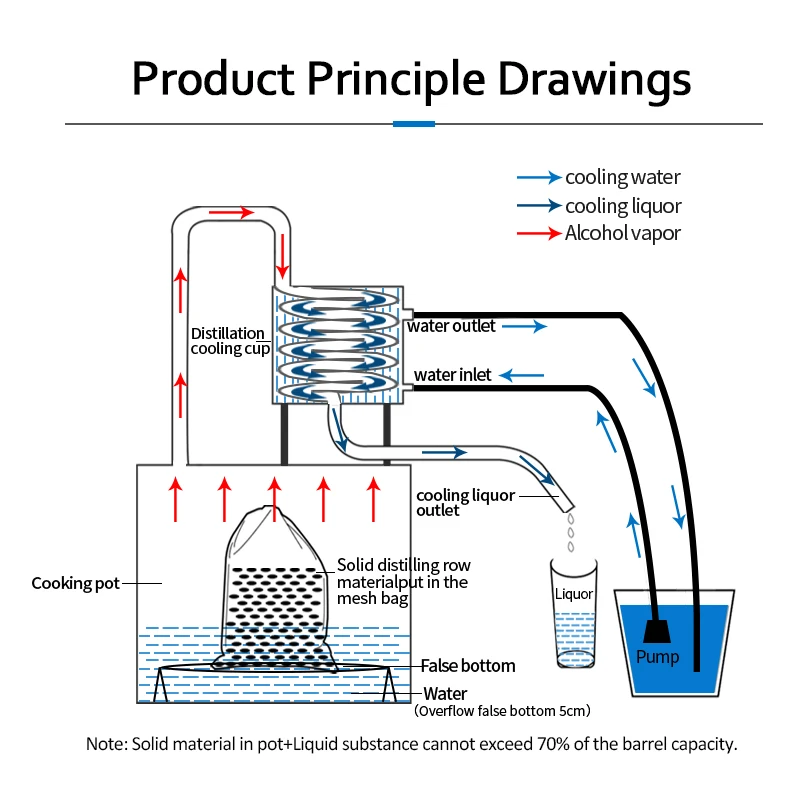 Product Principle Drawings

cooling water
cooling liquor
Alcohol vapor

Distillation cooling cup

water outlet

water inlet

cooling liquor outlet

Cooking pot

Solid distilling row materialput in the mesh bag

Liquor

Pump

False bottom

Water
(Overflow false bottom 5cm)

Note: Solid material in pot+Liquid substance cannot exceed 70% of the barrel capacity.