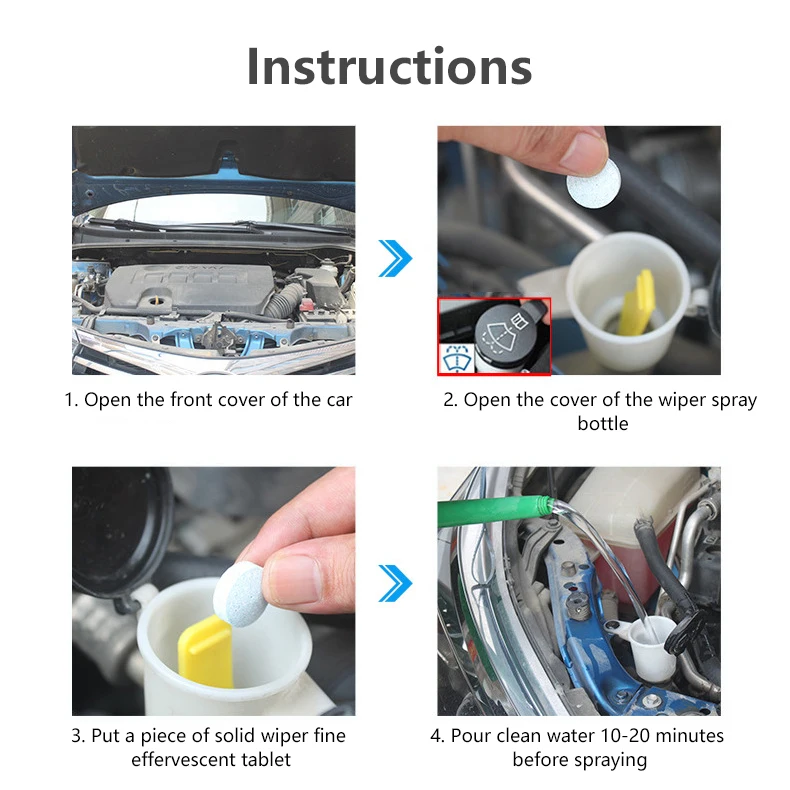 Instructions

1. Open the front cover of the car

2. Open the cover of the wiper spray bottle

3. Put a piece of solid wiper fine effervescent tablet

4. Pour clean water 10-20 minutes before spraying