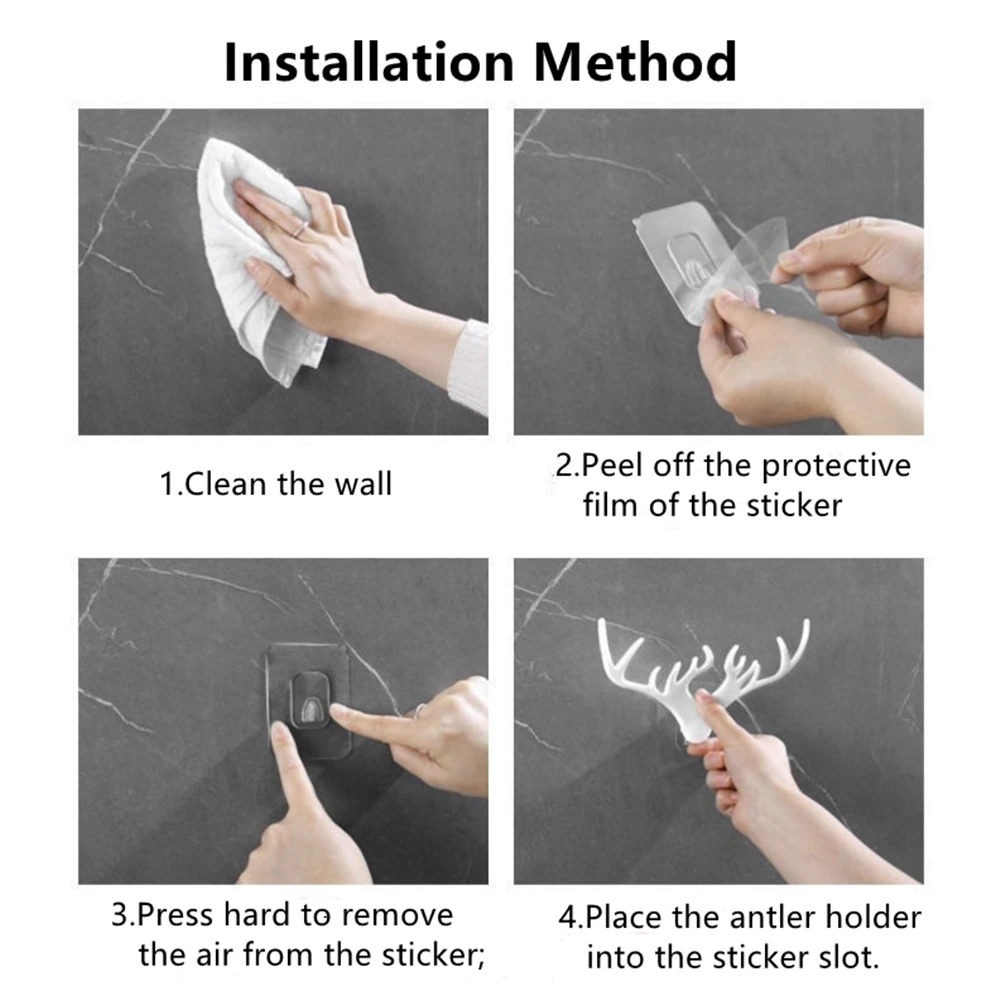 Installation Method

1.Clean the wall

2.Peel off the protective film of the sticker

3.Press hard to remove the air from the sticker;

4.Place the antler holder into the sticker slot.