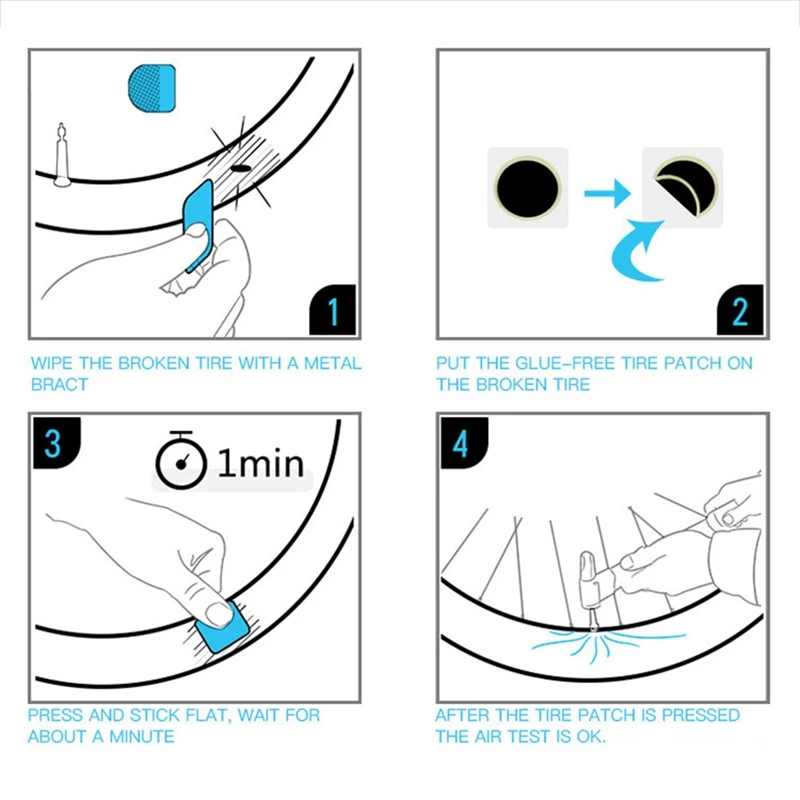 1

WIPE THE BROKEN TIRE WITH A METAL BRACT

2

PUT THE GLUE-FREE TIRE PATCH ON THE BROKEN TIRE

3

1min

PRESS AND STICK FLAT, WAIT FOR ABOUT A MINUTE

4

AFTER THE TIRE PATCH IS PRESSED THE AIR TEST IS OK.