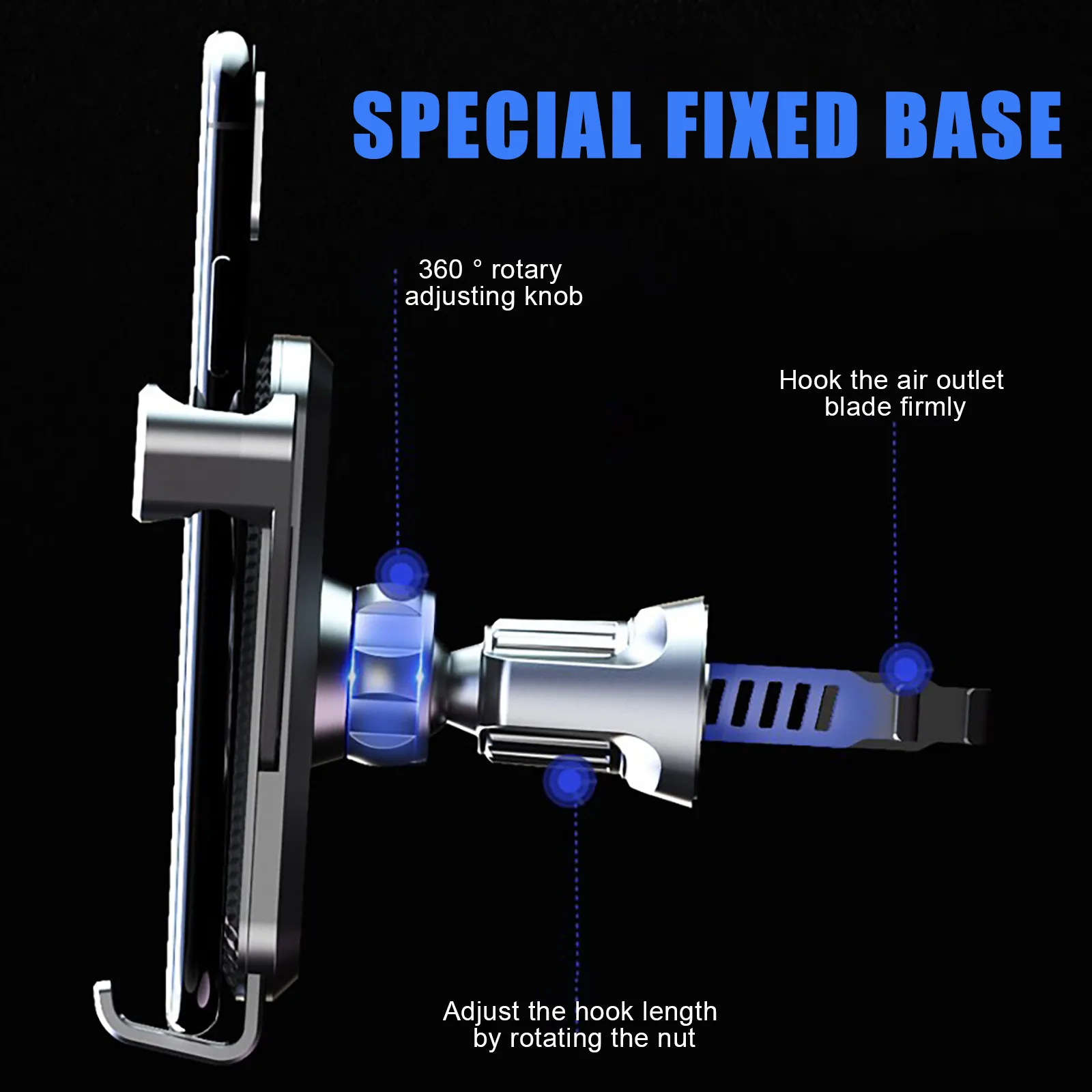 SPECIAL FIXED BASE

360 ° rotary adjusting knob

Hook the air outlet blade firmly

Adjust the hook length by rotating the nut