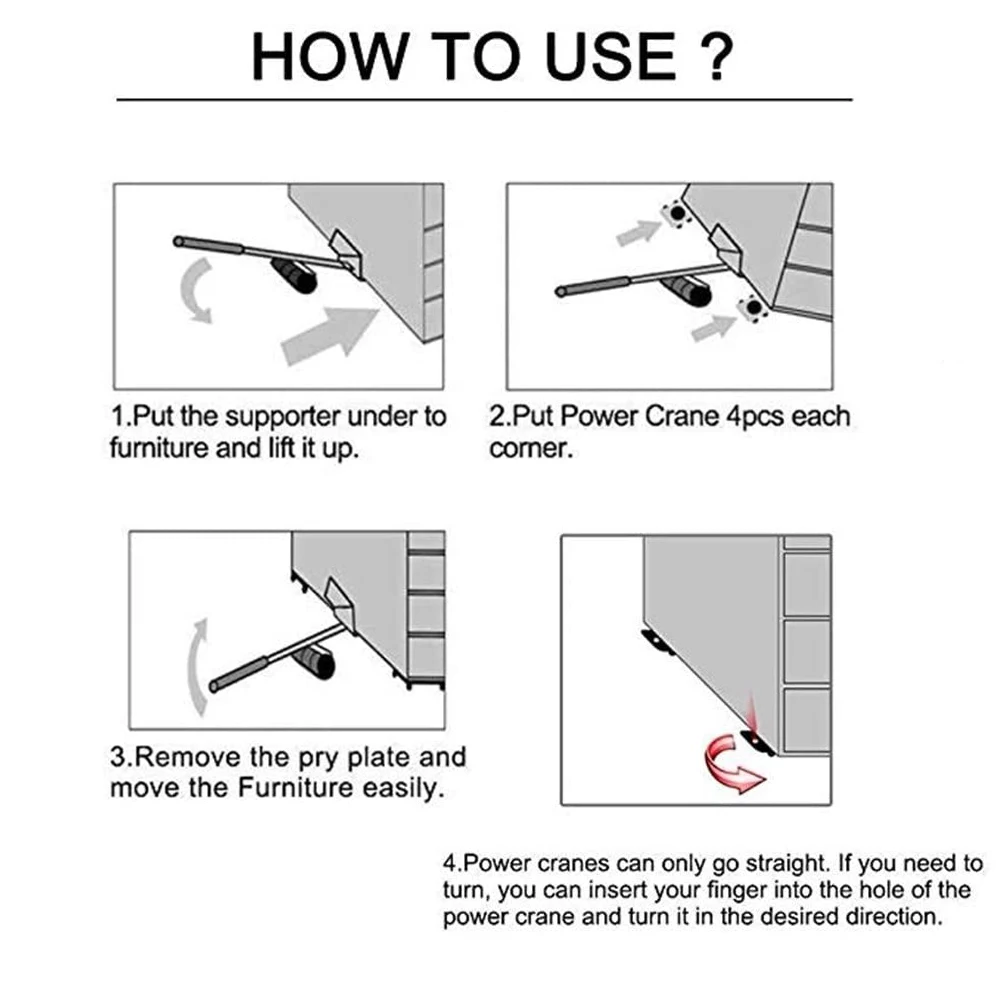 HOW TO USE ?

1.Put the supporter under to furniture and lift it up.

2.Put Power Crane 4pcs each corner.

3.Remove the pry plate and move the Furniture easily.

4.Power cranes can only go straight. If you need to turn, you can insert your finger into the hole of the power crane and turn it in the desired direction.