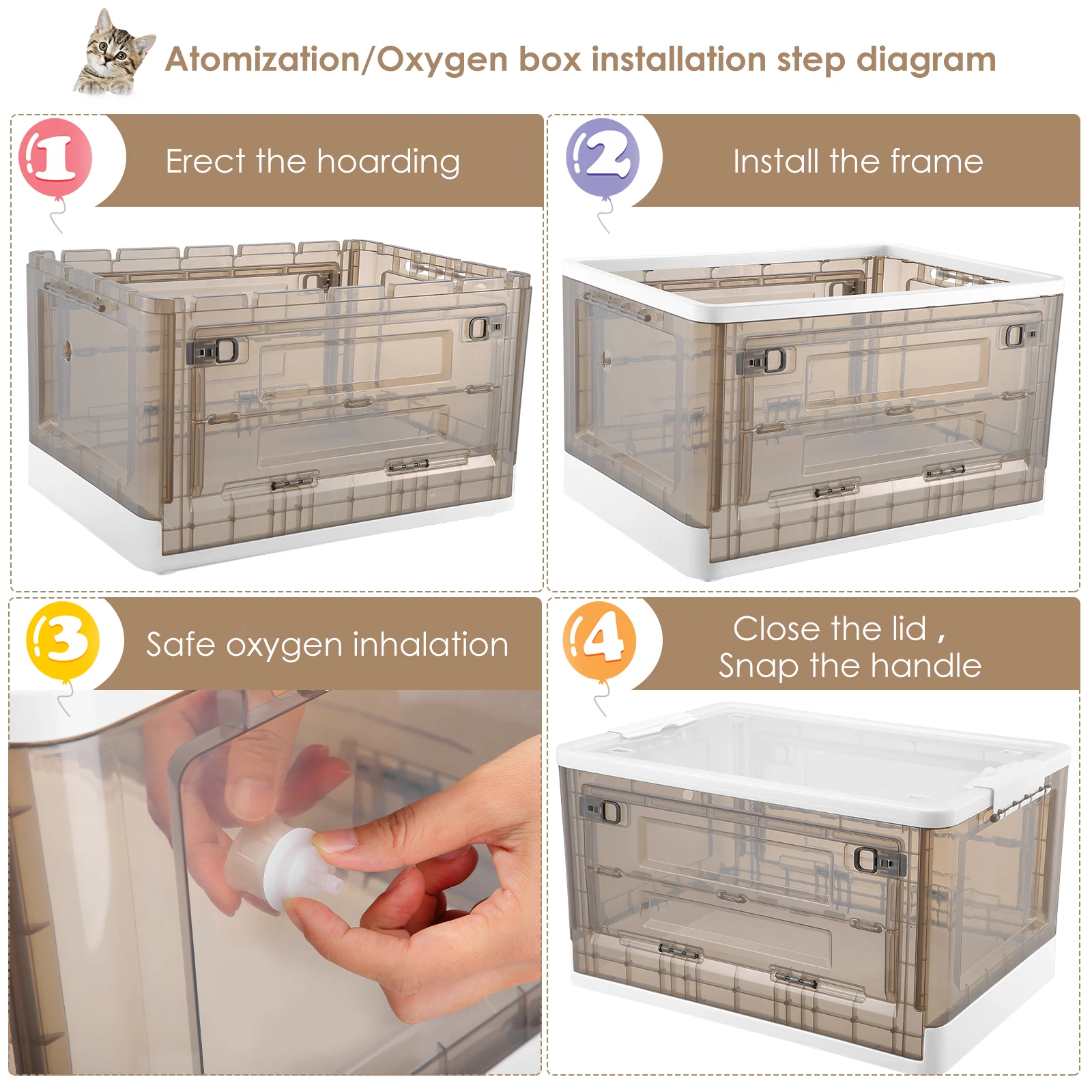 Atomization/Oxygen box installation step diagram

1 Erect the hoarding

2 Install the frame

3 Safe oxygen inhalation

4 Close the lid ,
Snap the handle