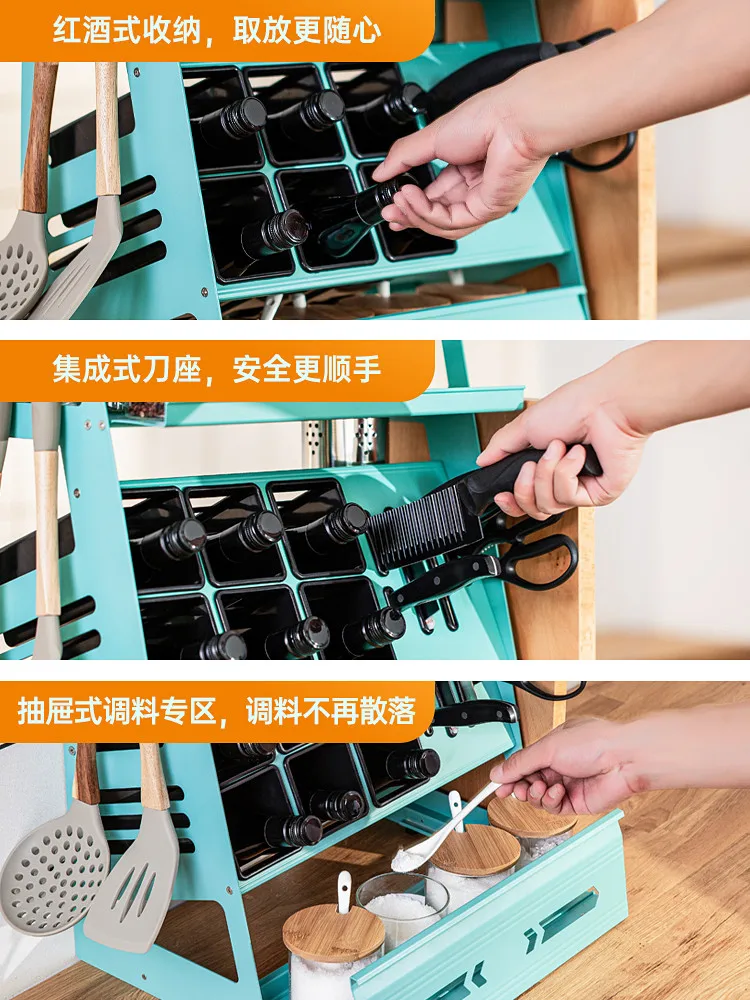 红酒式收纳，取放更随心

集成式刀座，安全更顺手

抽屉式调料专区，调料不再散落