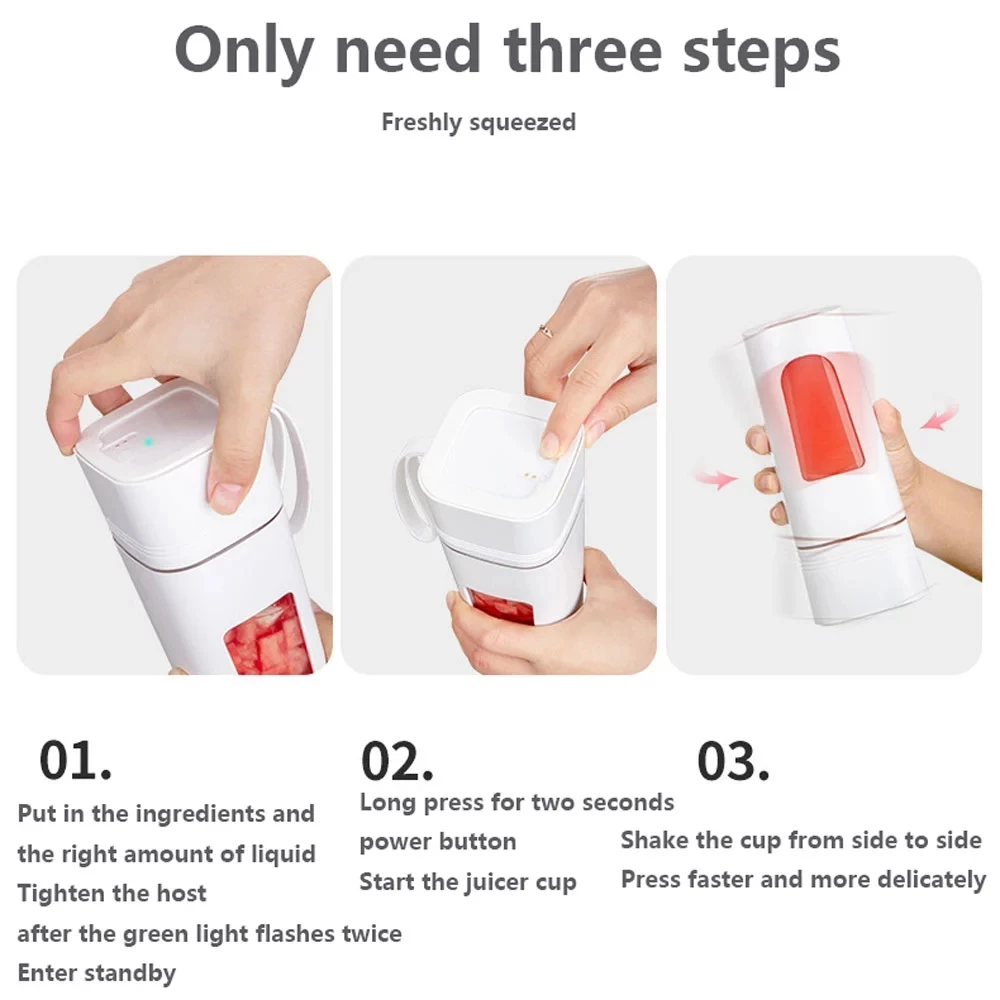 Only need three steps

Freshly squeezed

01.

Put in the ingredients and the right amount of liquid
Tighten the host
after the green light flashes twice
Enter standby

02.

Long press for two seconds
power button
Start the juicer cup

03.

Shake the cup from side to side
Press faster and more delicately