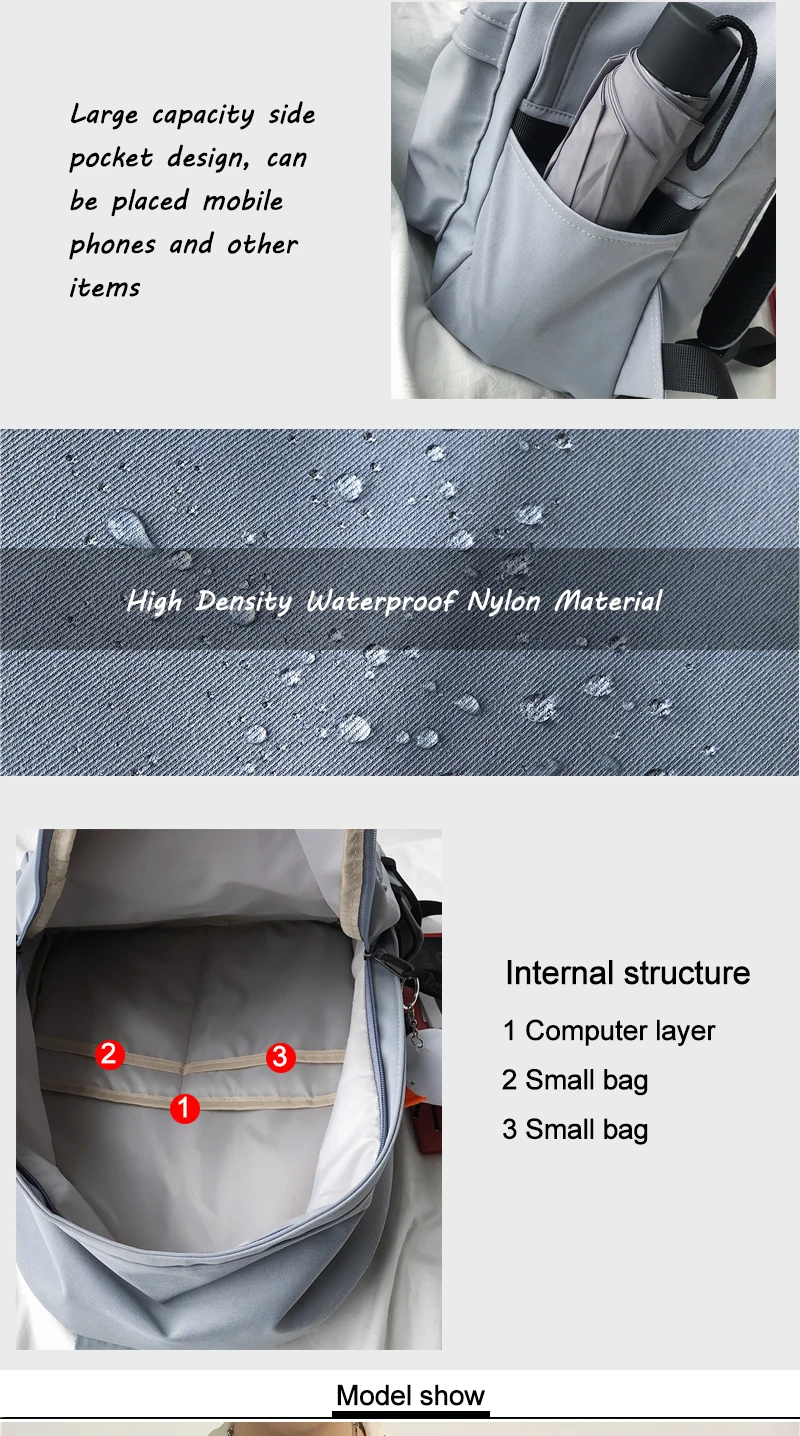 Large capacity side pocket design, can be placed mobile phones and other items

High Density Waterproof Nylon Material

2
3
1

Internal structure

1 Computer layer

2 Small bag

3 Small bag

Model show