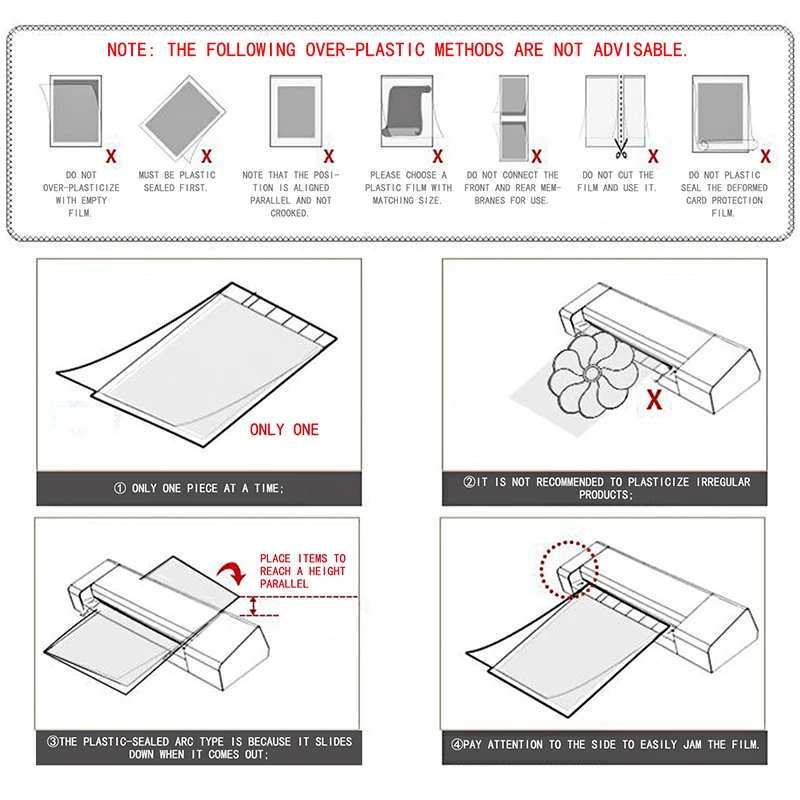 NOTE: THE FOLLOWING OVER-PLASTIC METHODS ARE NOT ADVISABLE.

X
DO NOT OVER-PLASTICIZE WITH EMPTY FILM.

X
MUST BE PLASTIC SEALED FIRST.

X
NOTE THAT THE POSITION IS ALIGNED PARALLEL AND NOT CROOKED.

X
PLEASE CHOOSE A PLASTIC FILM WITH MATCHING SIZE.

X
DO NOT CONNECT THE FRONT AND REAR MEMBRANES FOR USE.

X
DO NOT CUT THE FILM AND USE IT.

X
DO NOT PLASTIC SEAL THE DEFORMED CARD PROTECTION FILM.

ONLY ONE

① ONLY ONE PIECE AT A TIME;

X

②IT IS NOT RECOMMENDED TO PLASTICIZE IRREGULAR PRODUCTS;

PLACE ITEMS TO REACH A HEIGHT PARALLEL

③THE PLASTIC-SEALED ARC TYPE IS BECAUSE IT SLIDES DOWN WHEN IT COMES OUT;

④PAY ATTENTION TO THE SIDE TO EASILY JAM THE FILM.