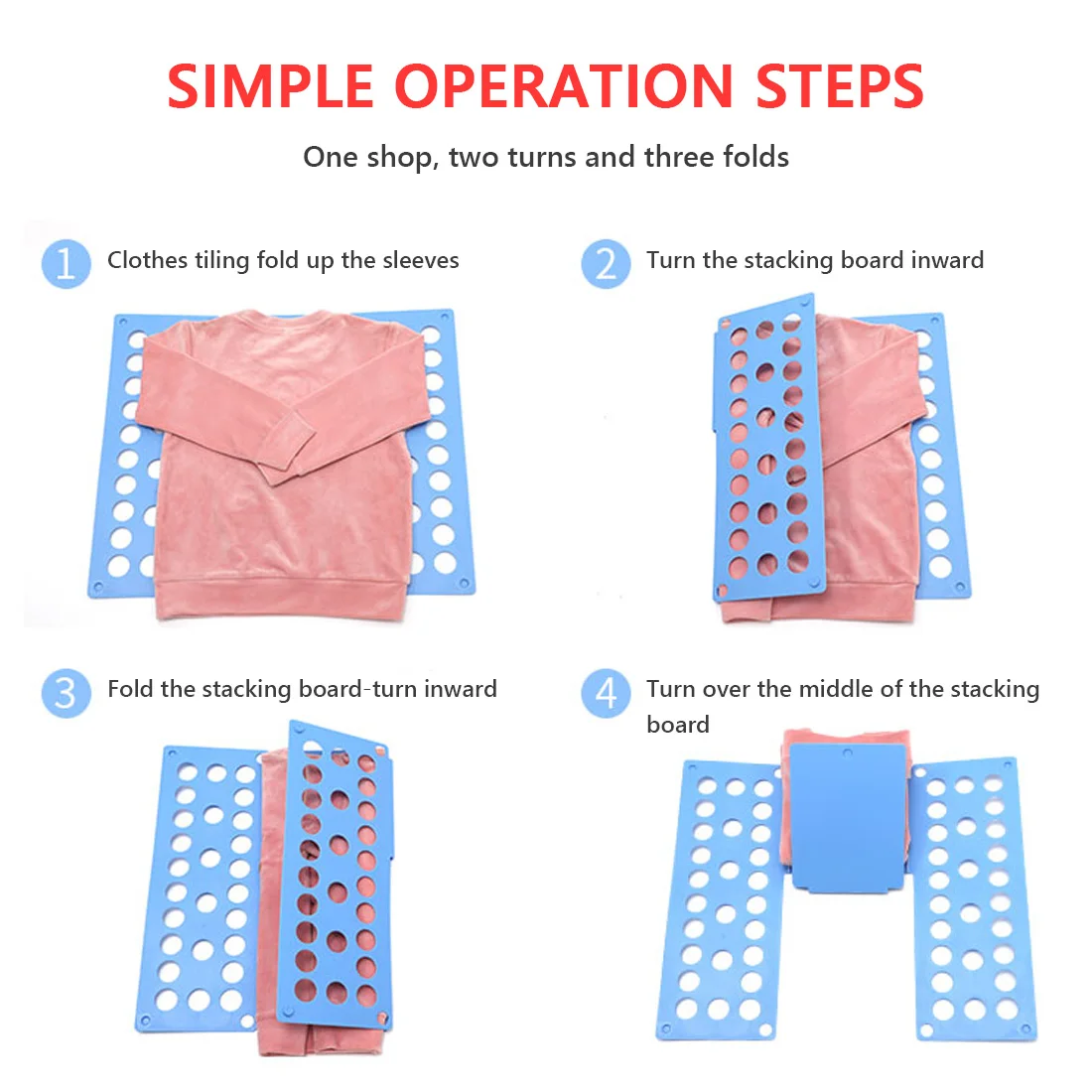 SIMPLE OPERATION STEPS

One shop, two turns and three folds

1 Clothes tiling fold up the sleeves

2 Turn the stacking board inward

3 Fold the stacking board-turn inward

4 Turn over the middle of the stacking board