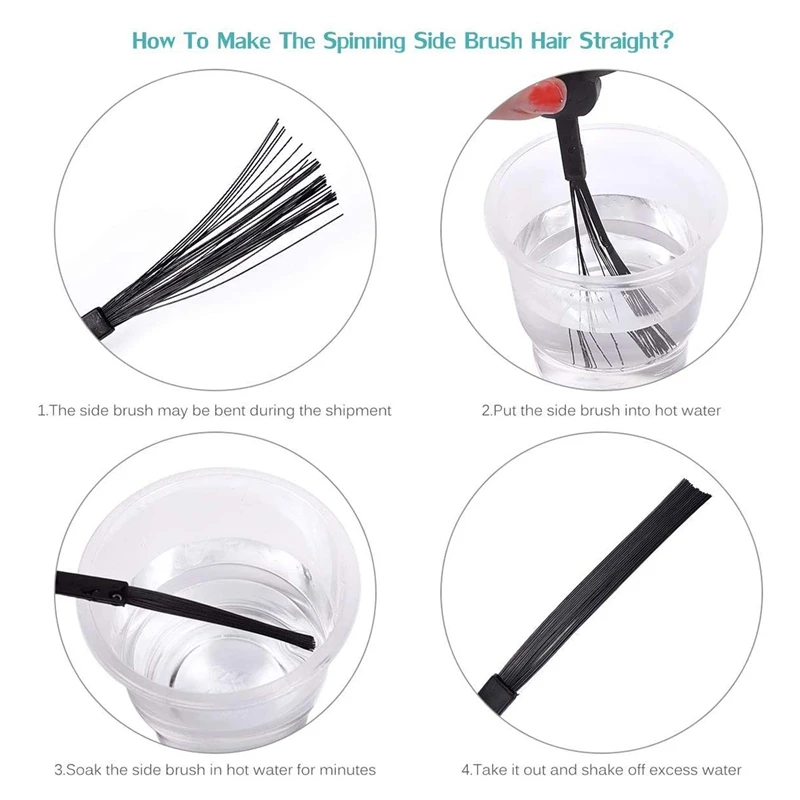 How To Make The Spinning Side Brush Hair Straight?

1.The side brush may be bent during the shipment

2.Put the side brush into hot water

3.Soak the side brush in hot water for minutes

4.Take it out and shake off excess water