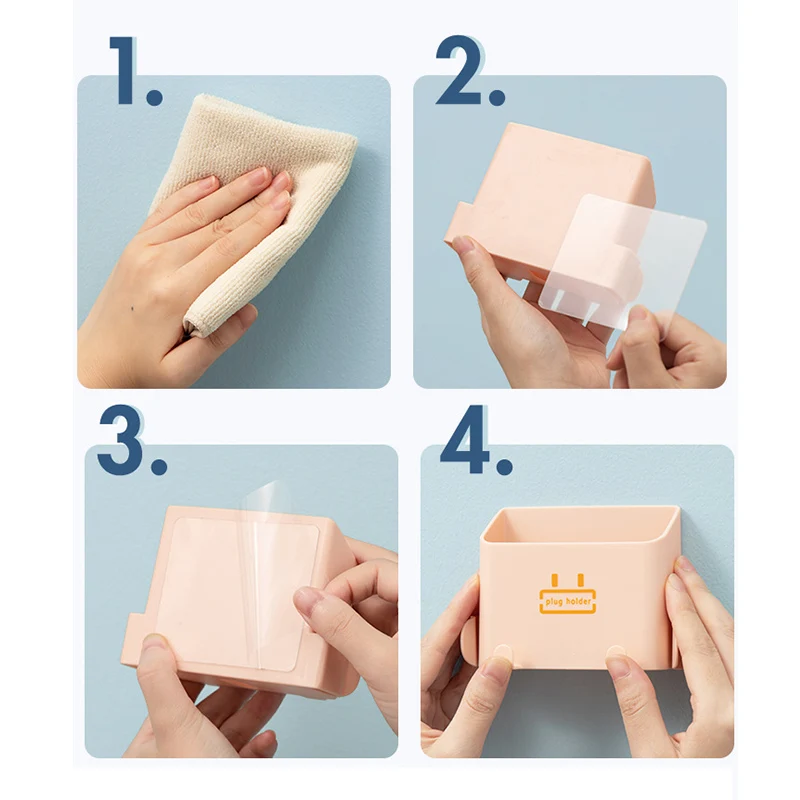 1.

2.

3.

4.

plug holder