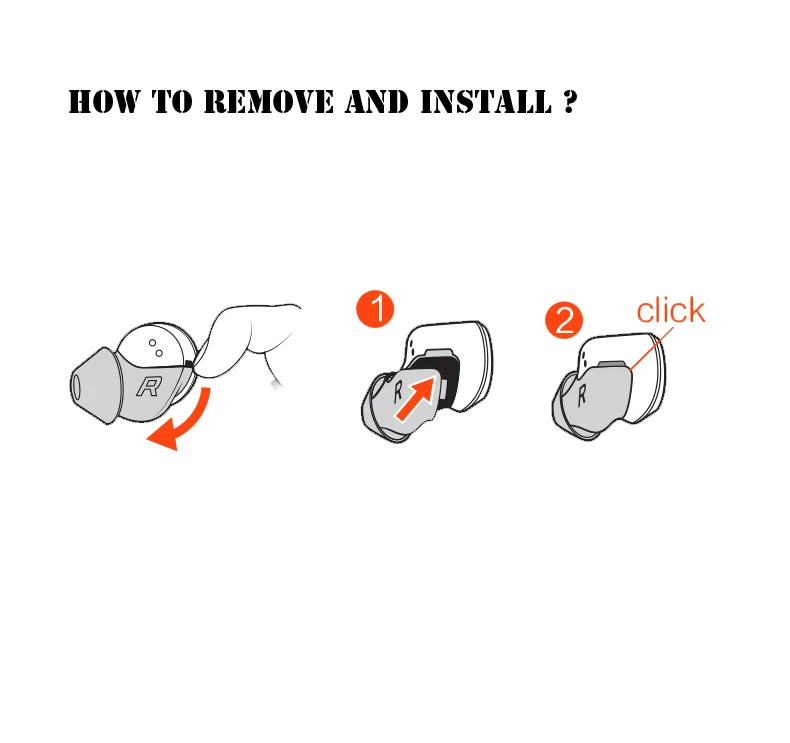 HOW TO REMOVE AND INSTALL ?

R

1

R

2

click

R