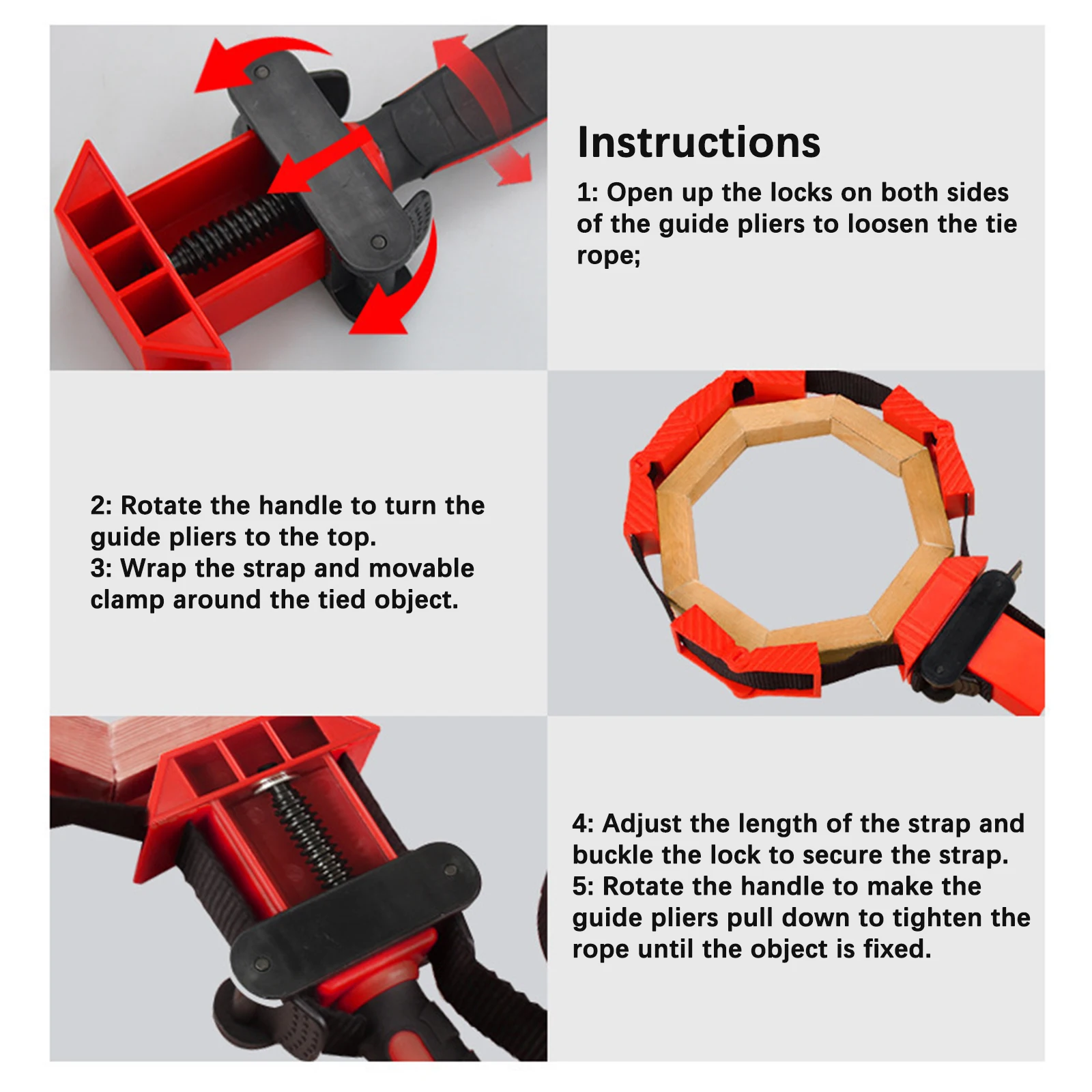 Instructions

1: Open up the locks on both sides of the guide pliers to loosen the tie rope;

2: Rotate the handle to turn the guide pliers to the top.
3: Wrap the strap and movable clamp around the tied object.

4: Adjust the length of the strap and buckle the lock to secure the strap.
5: Rotate the handle to make the guide pliers pull down to tighten the rope until the object is fixed.