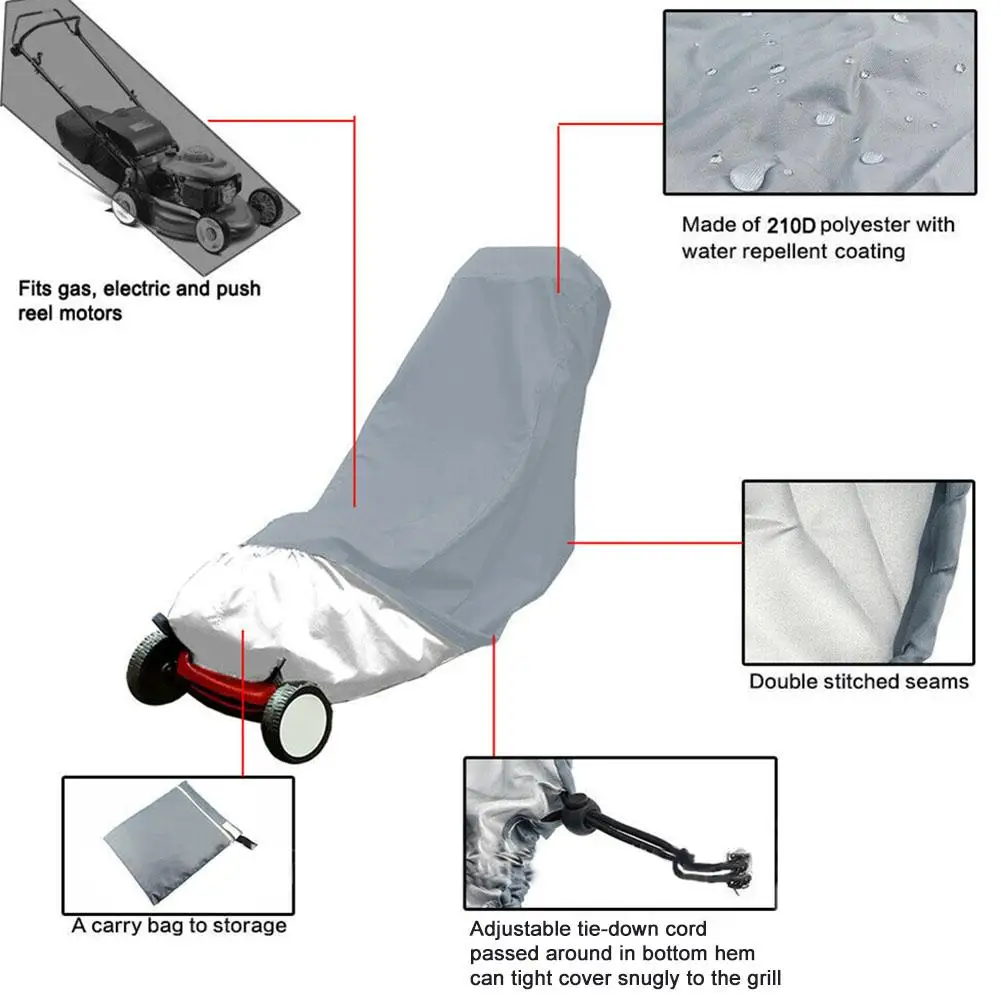 Fits gas, electric and push reel motors

Made of 210D polyester with water repellent coating

Double stitched seams

A carry bag to storage

Adjustable tie-down cord passed around in bottom hem can tight cover snugly to the grill