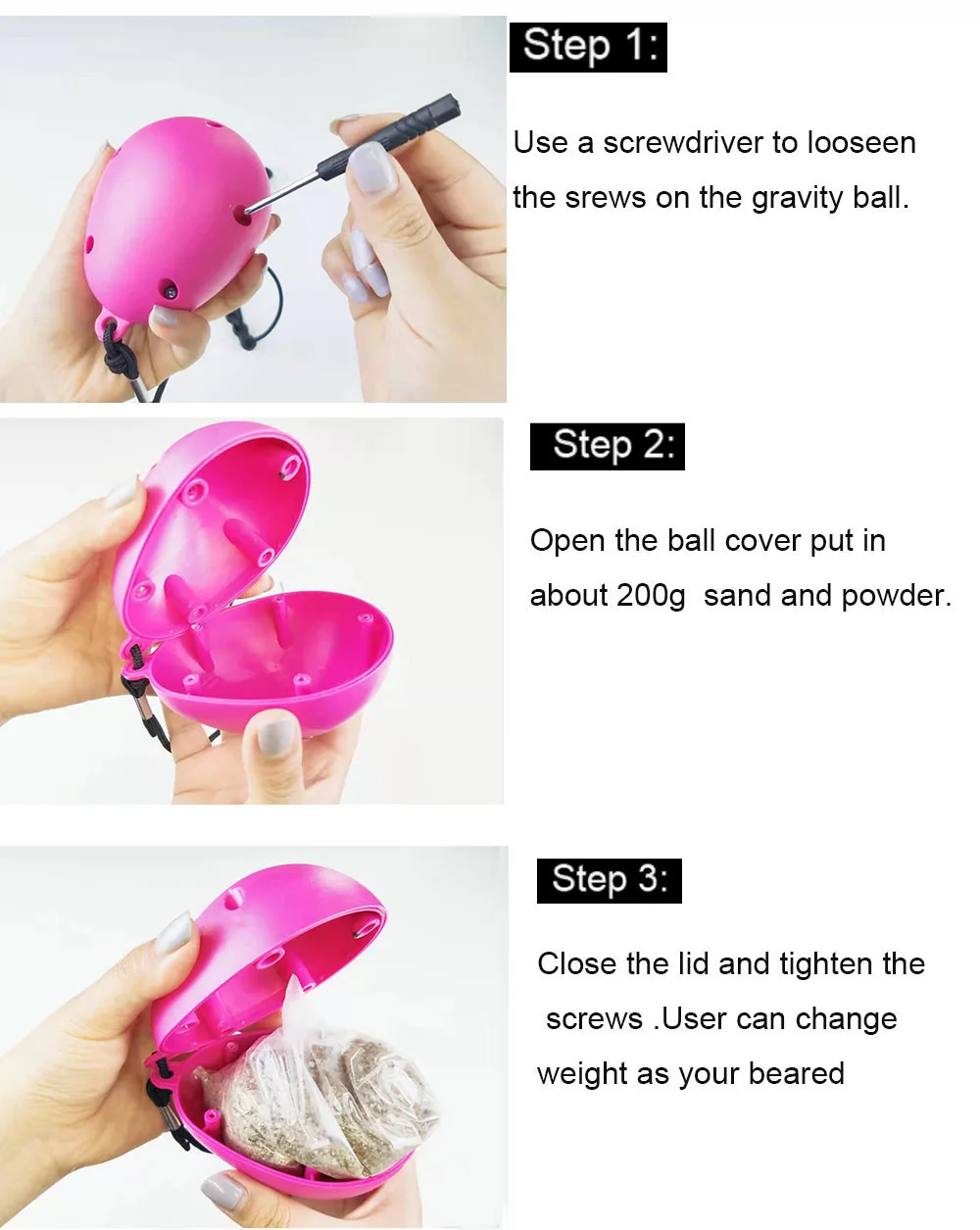 Step 1:

Use a screwdriver to looseen the srews on the gravity ball.

Step 2:

Open the ball cover put in about 200g sand and powder.

Step 3:

Close the lid and tighten the screws .User can change weight as your beared