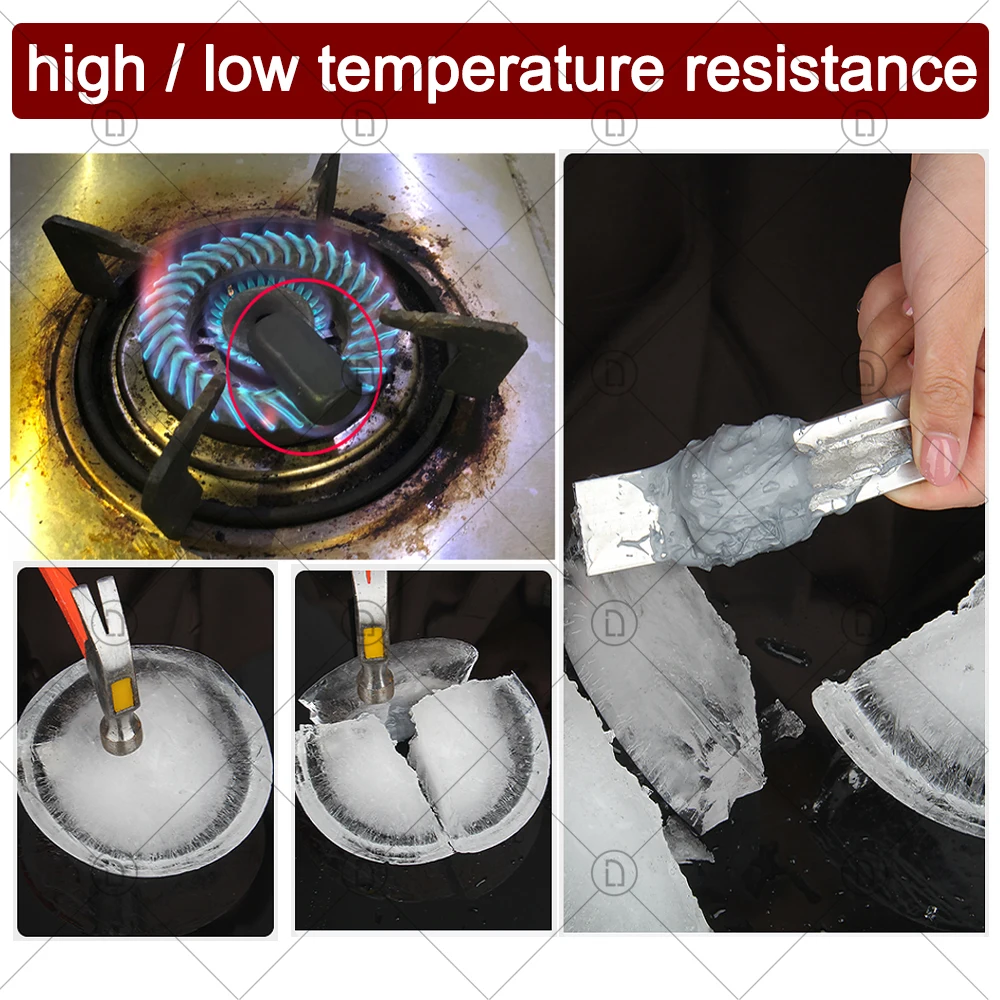 high / low temperature resistance