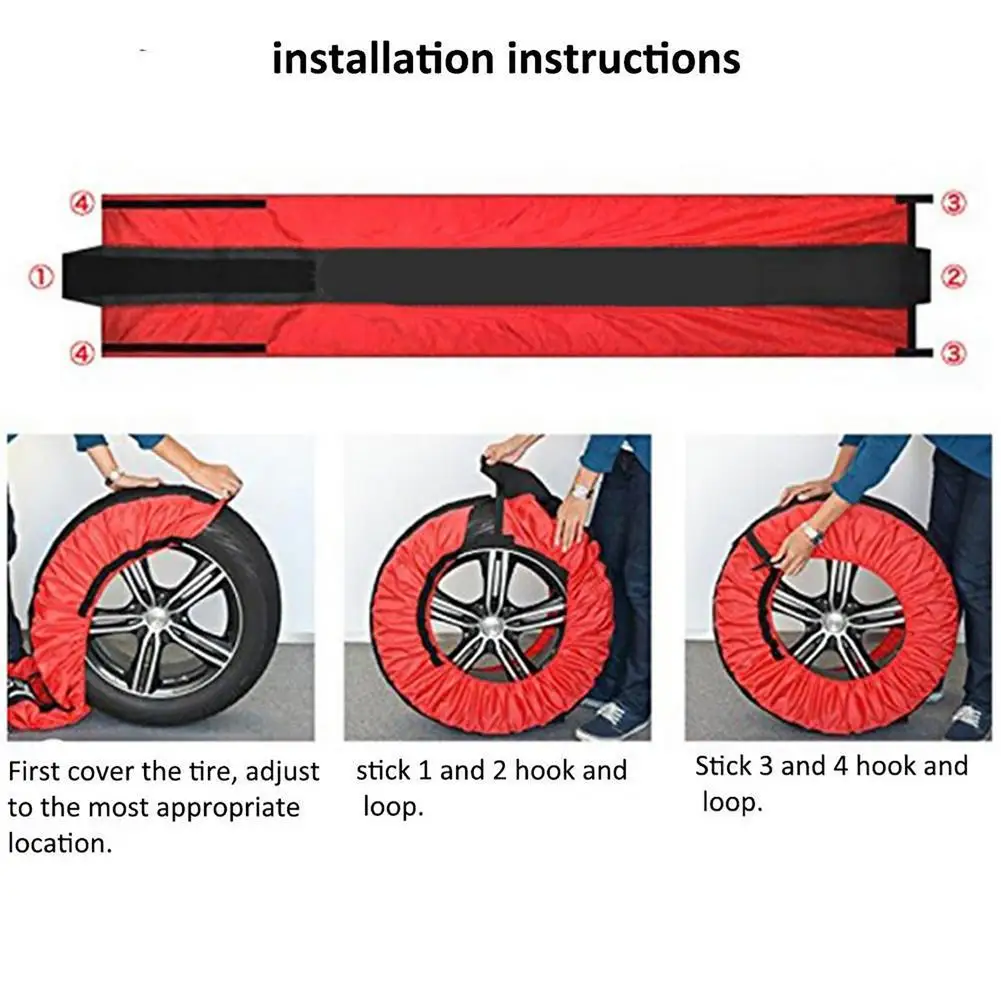 installation instructions

④
③
①
②
④
③

First cover the tire, adjust to the most appropriate location.

stick 1 and 2 hook and loop.

Stick 3 and 4 hook and loop.