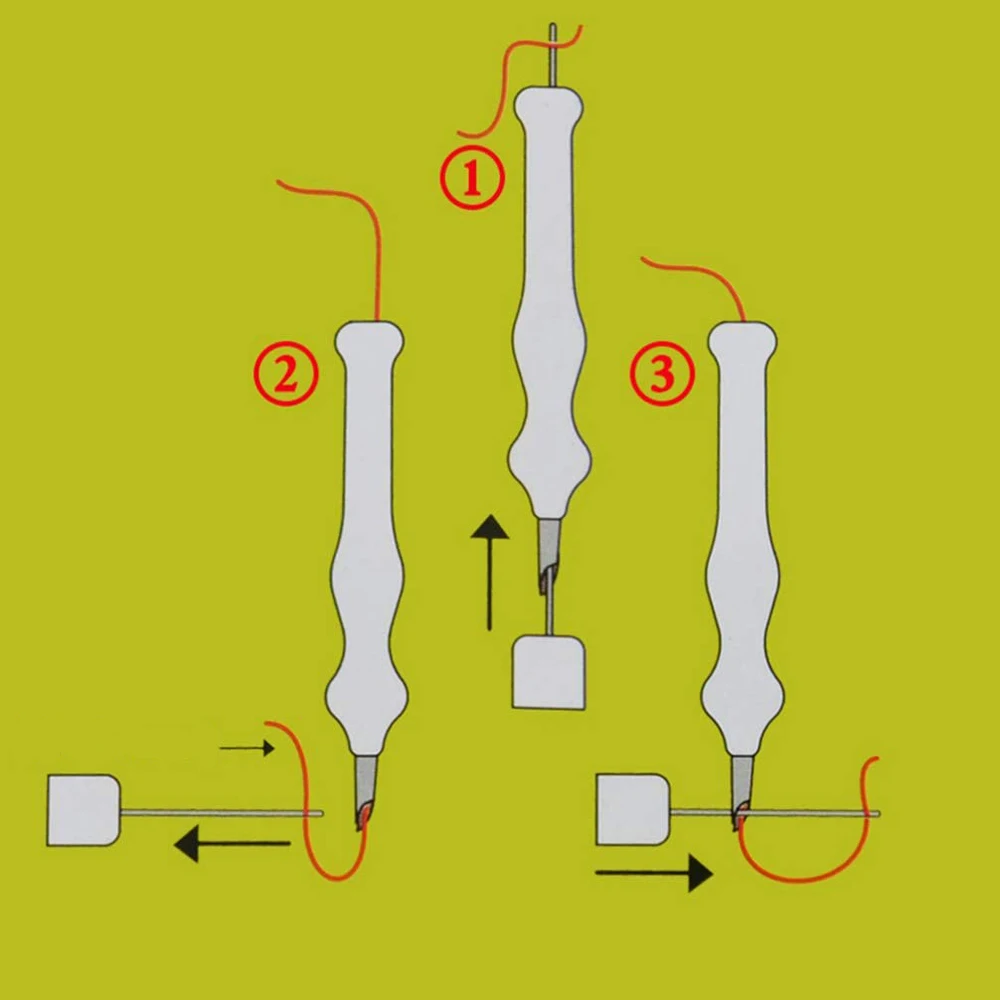 ①
②
③