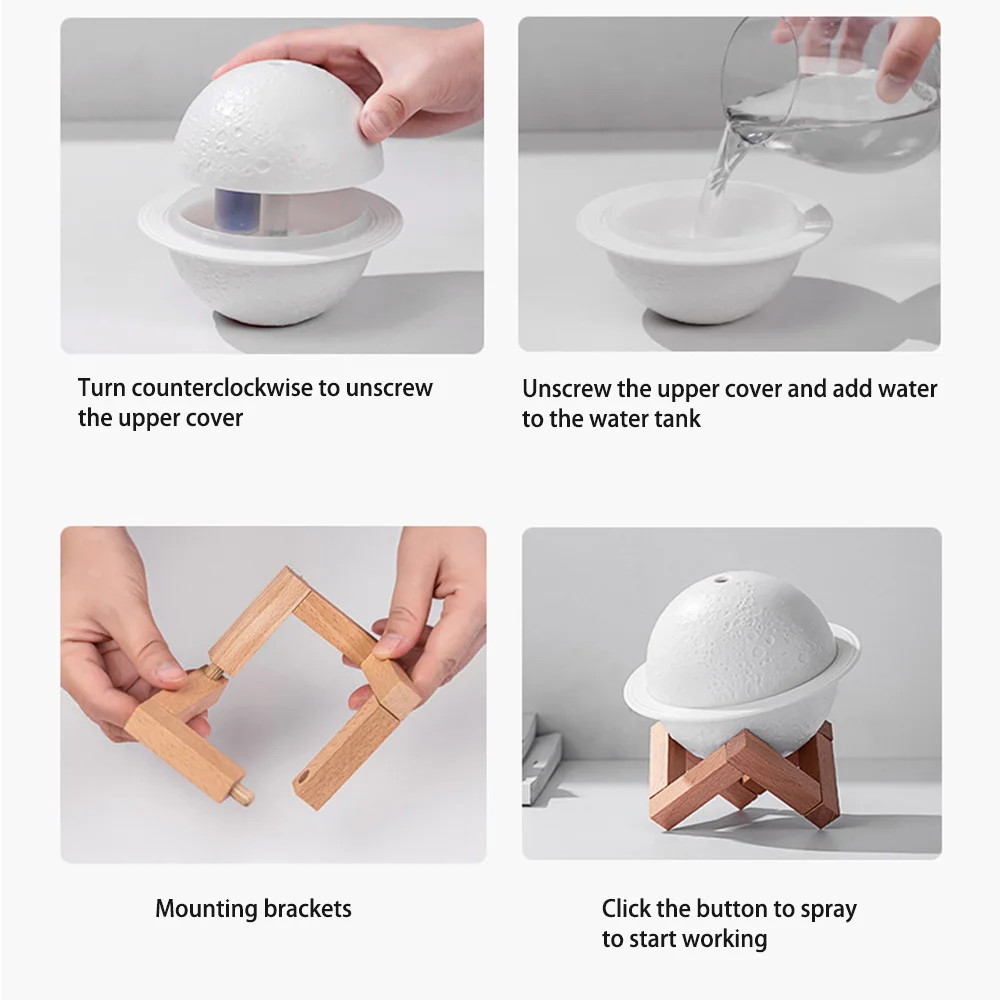 Turn counterclockwise to unscrew the upper cover

Unscrew the upper cover and add water to the water tank

Mounting brackets

Click the button to spray to start working