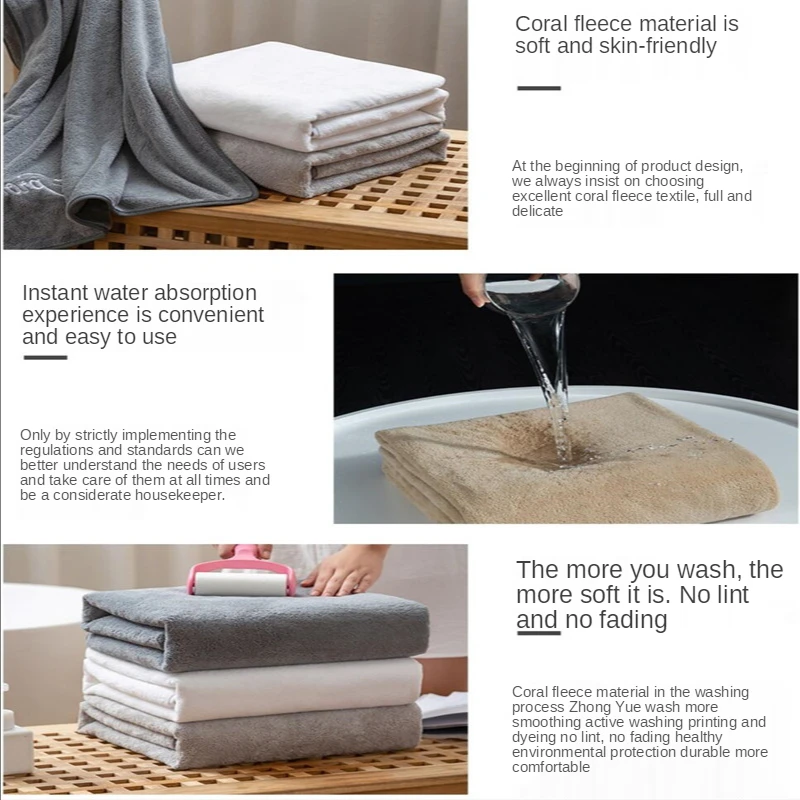 Coral fleece material is soft and skin-friendly

At the beginning of product design, we always insist on choosing excellent coral fleece textile, full and delicate

Instant water absorption experience is convenient and easy to use

Only by strictly implementing the regulations and standards can we better understand the needs of users and take care of them at all times and be a considerate housekeeper.

The more you wash, the more soft it is. No lint and no fading

Coral fleece material in the washing process Zhong Yue wash more smoothing active washing printing and dyeing no lint, no fading healthy environmental protection durable more comfortable