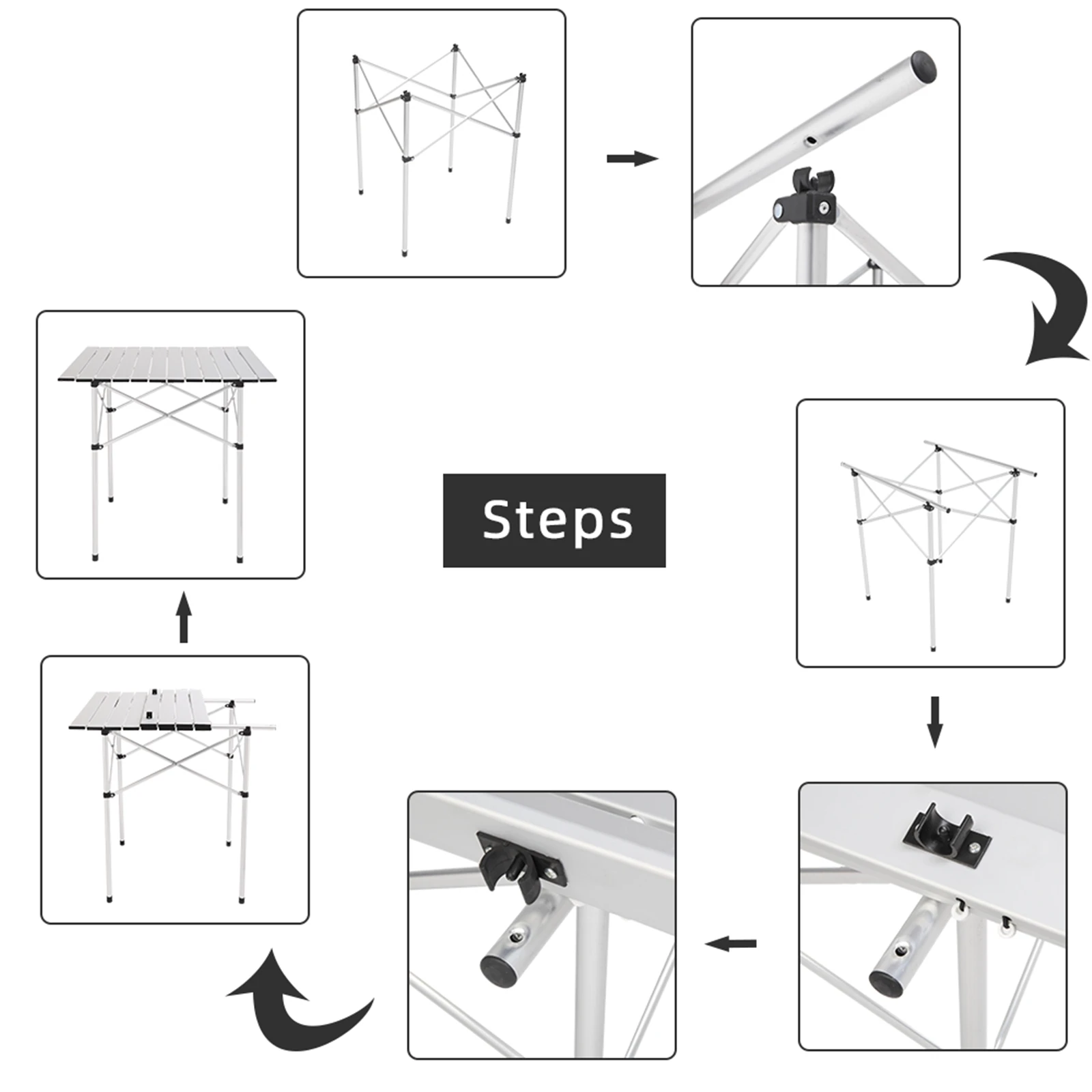 Steps