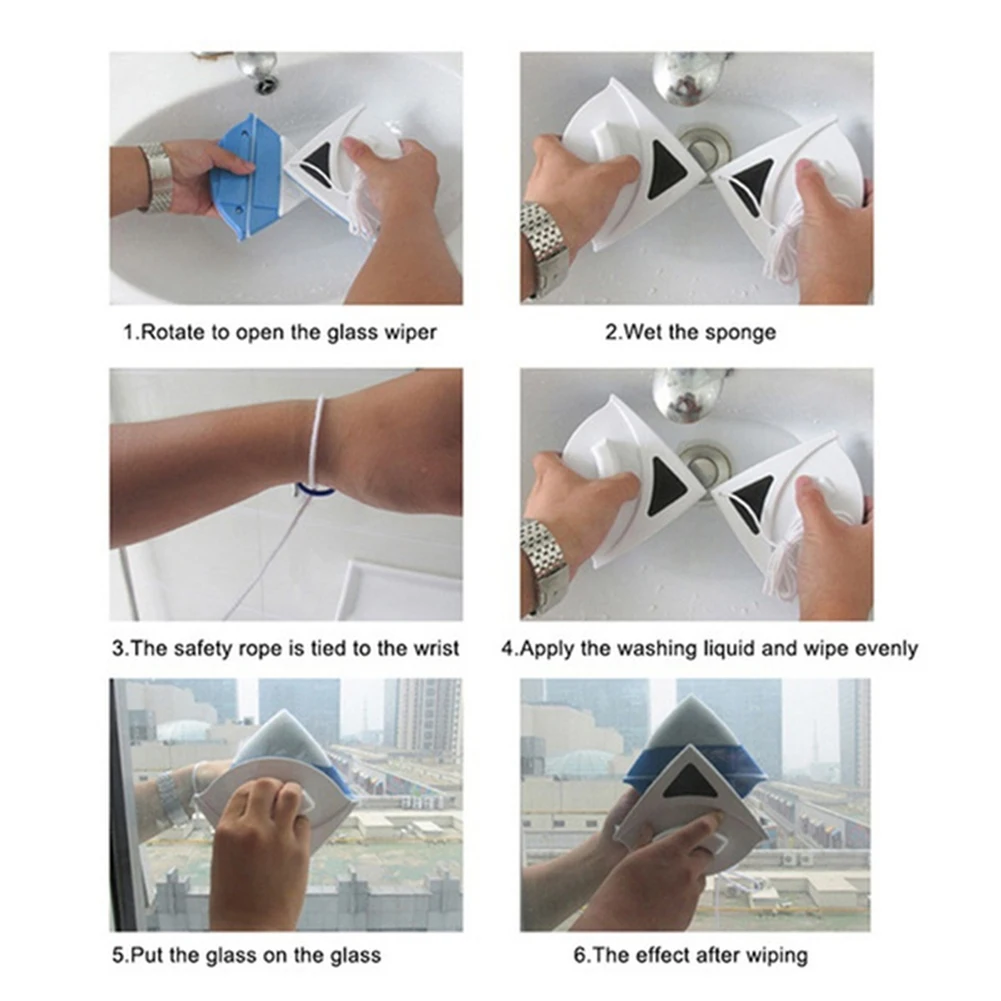 1.Rotate to open the glass wiper

2.Wet the sponge

3.The safety rope is tied to the wrist

4.Apply the washing liquid and wipe evenly

5.Put the glass on the glass

6.The effect after wiping