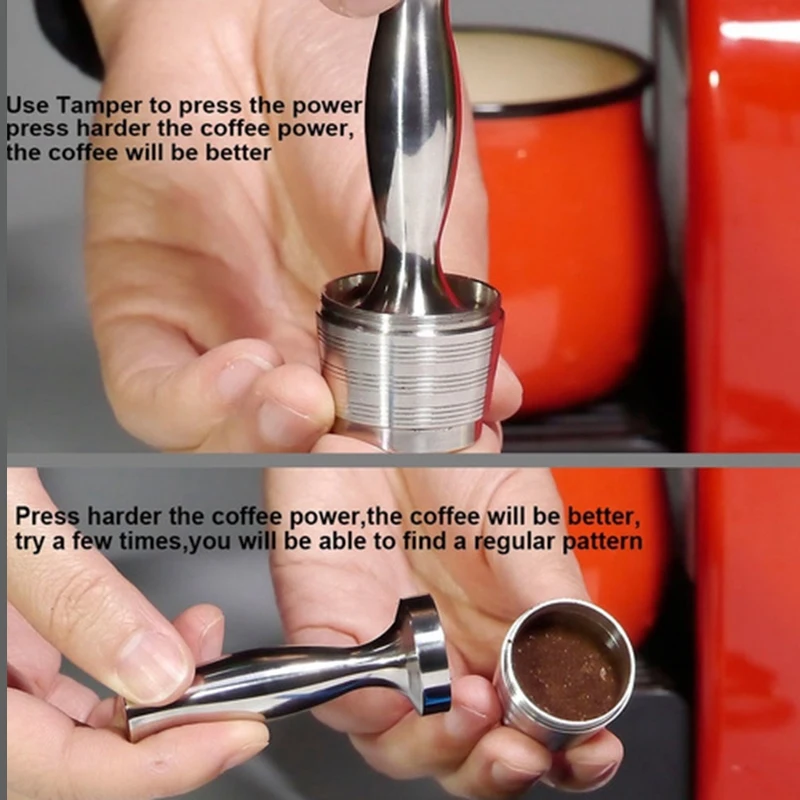 Use Tamper to press the power
press harder the coffee power,
the coffee will be better

Press harder the coffee power,the coffee will be better,
try a few times,you will be able to find a regular pattern