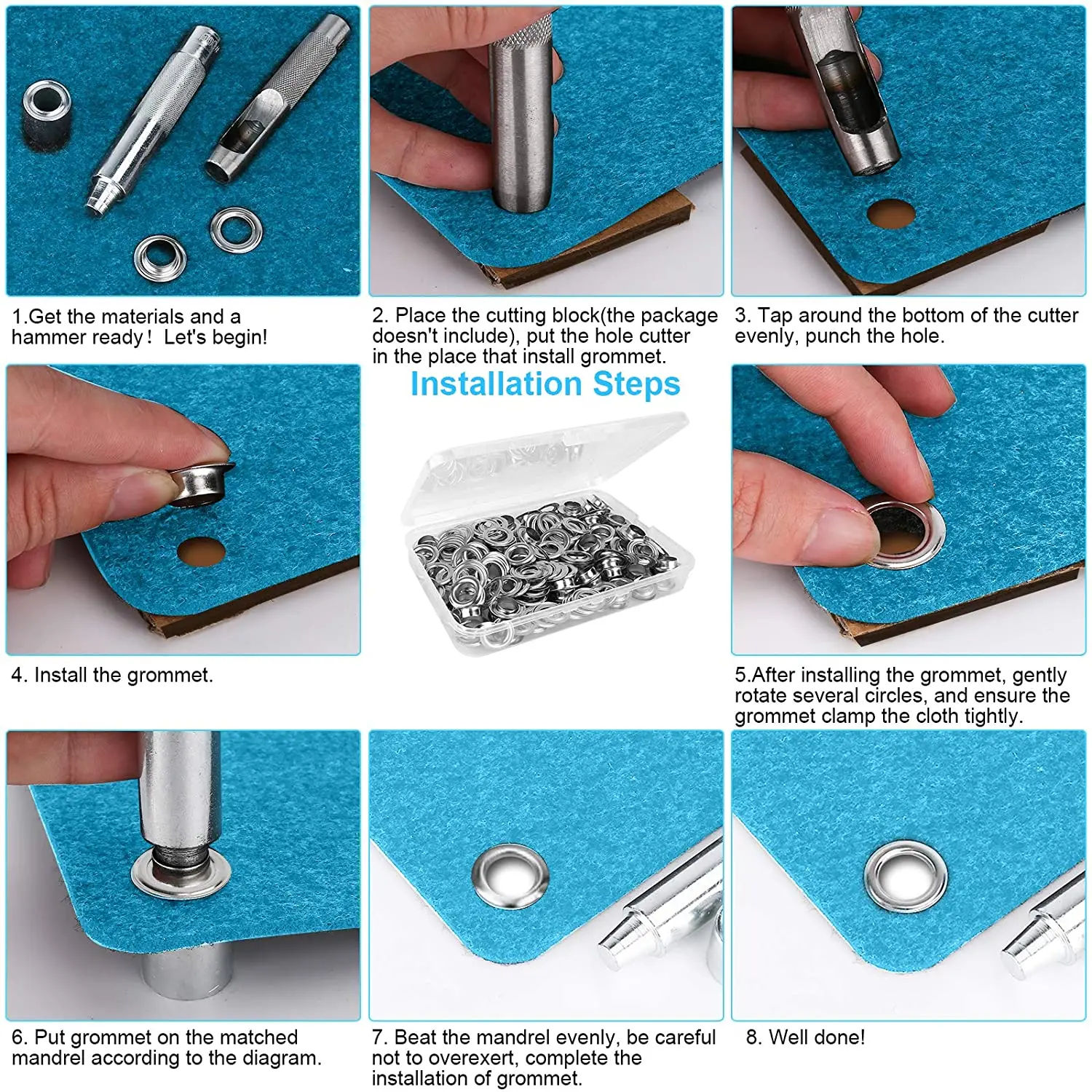 1.Get the materials and a hammer ready！ Let's begin!

2. Place the cutting block(the package doesn't include), put the hole cutter in the place that install grommet.

3. Tap around the bottom of the cutter evenly, punch the hole.

Installation Steps

4. Install the grommet.

5.After installing the grommet, gently rotate several circles, and ensure the grommet clamp the cloth tightly.

6. Put grommet on the matched mandrel according to the diagram.

7. Beat the mandrel evenly, be careful not to overexert, complete the installation of grommet.

8. Well done!