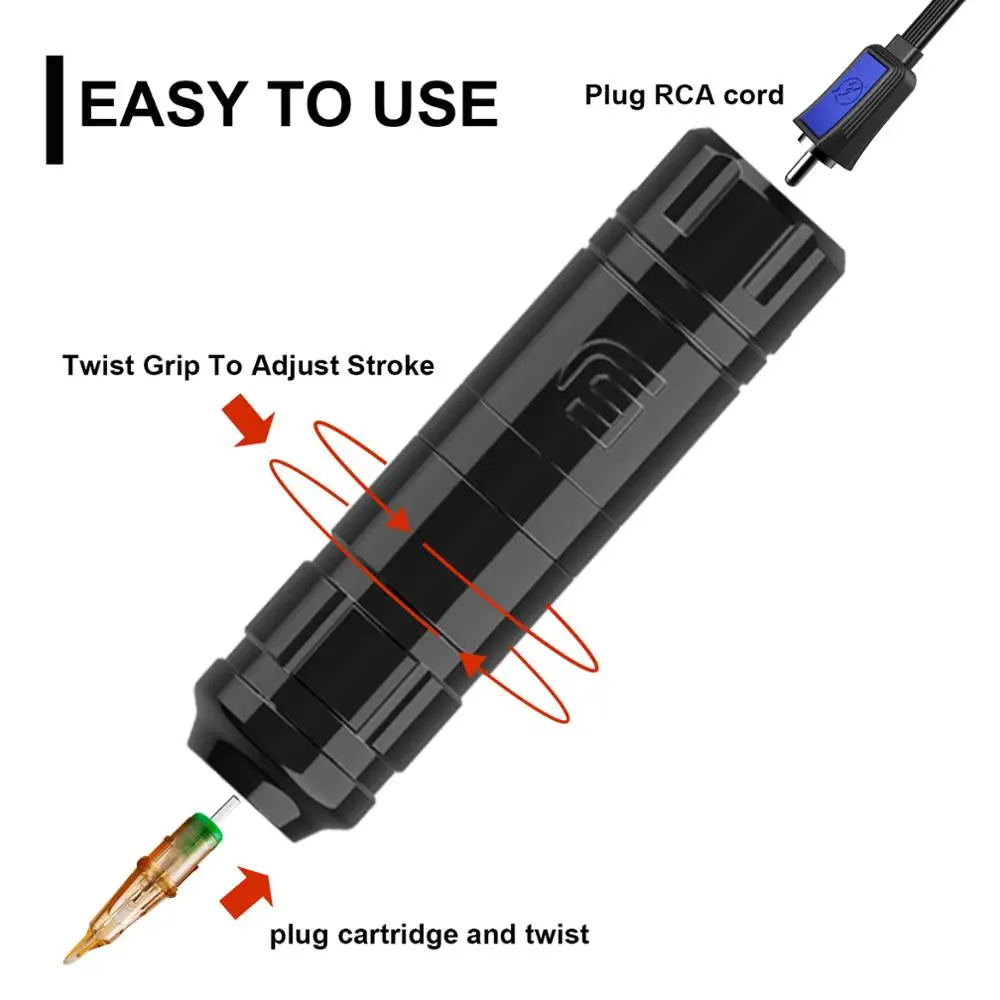 EASY TO USE

Plug RCA cord

Twist Grip To Adjust Stroke

plug cartridge and twist