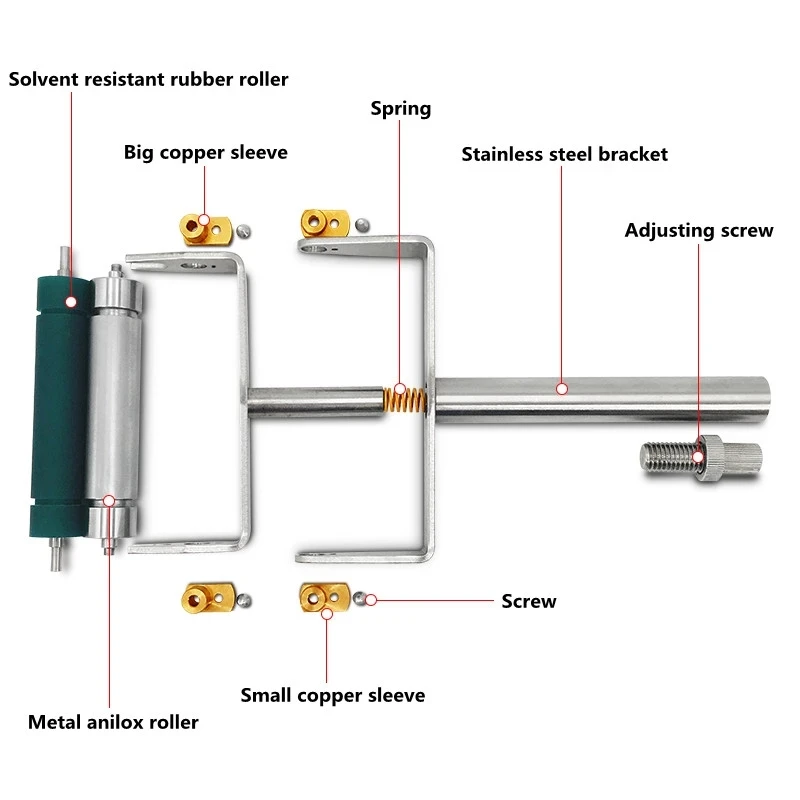 Solvent resistant rubber roller

Spring

Big copper sleeve

Stainless steel bracket

Adjusting screw

Screw

Small copper sleeve

Metal anilox roller