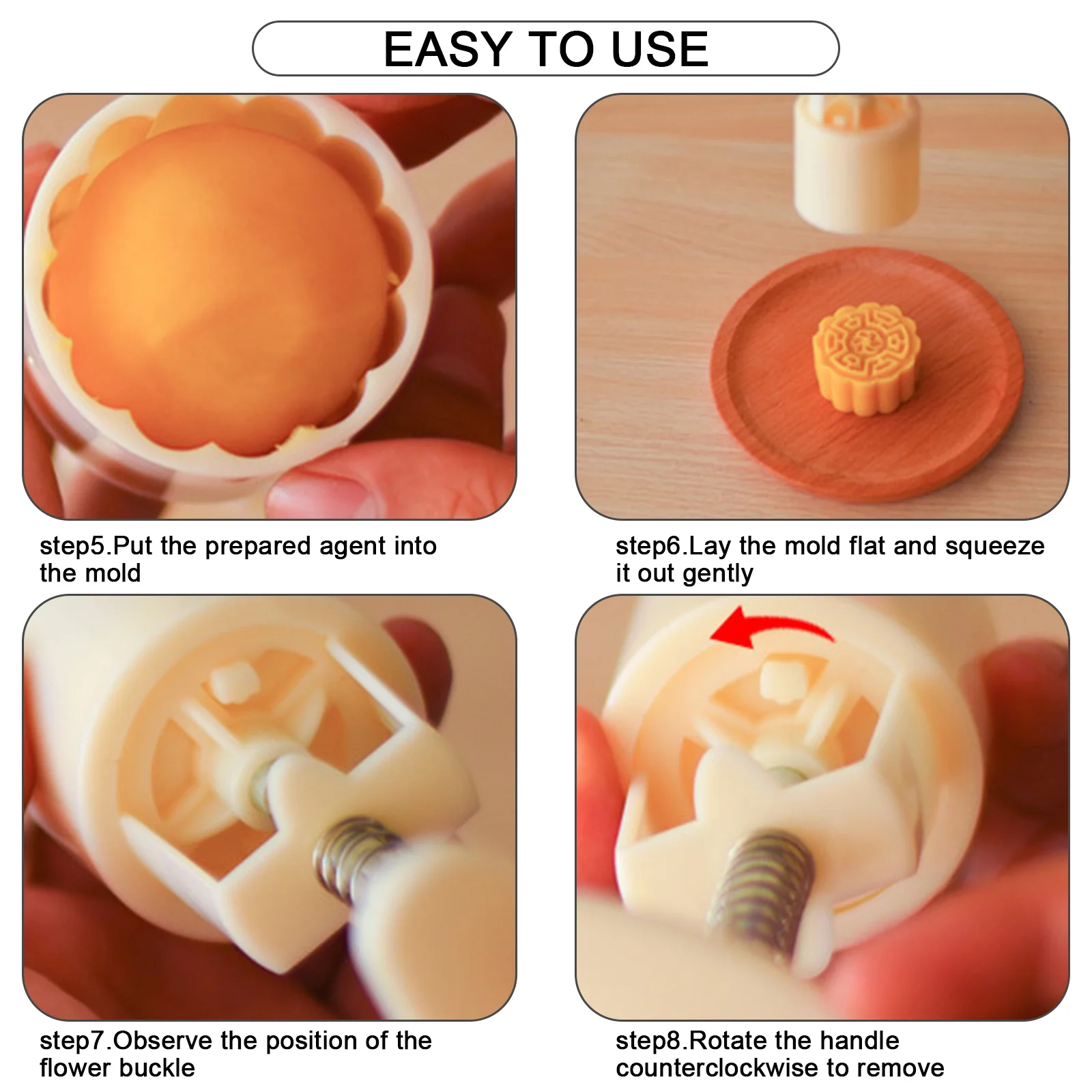 EASY TO USE

step5.Put the prepared agent into the mold

step6.Lay the mold flat and squeeze it out gently

step7.Observe the position of the flower buckle

step8.Rotate the handle counterclockwise to remove