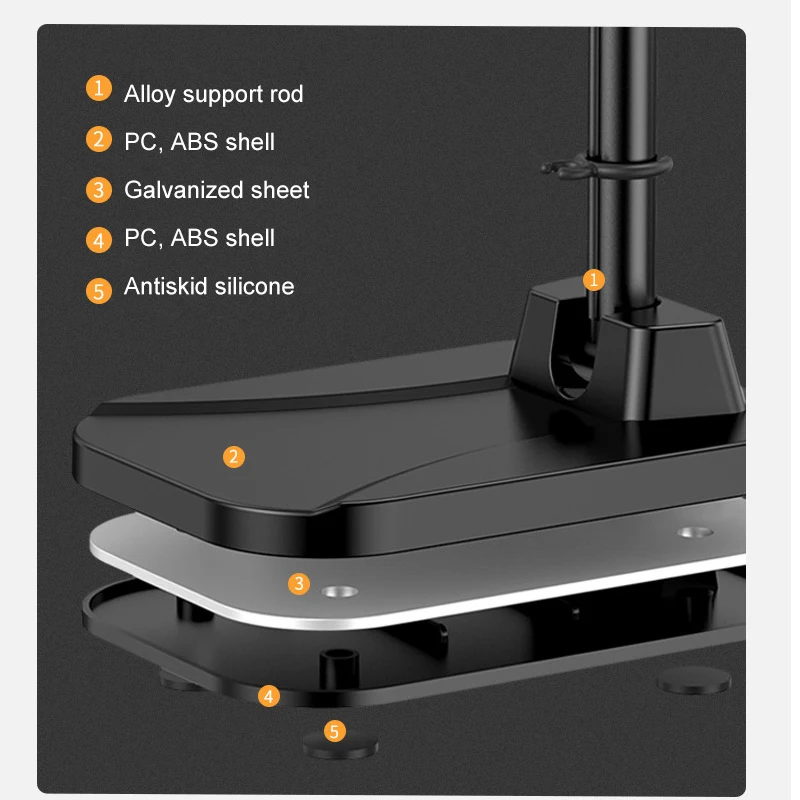 1 Alloy support rod
2 PC, ABS shell
3 Galvanized sheet
4 PC, ABS shell
5 Antiskid silicone

1

2

3

4

5