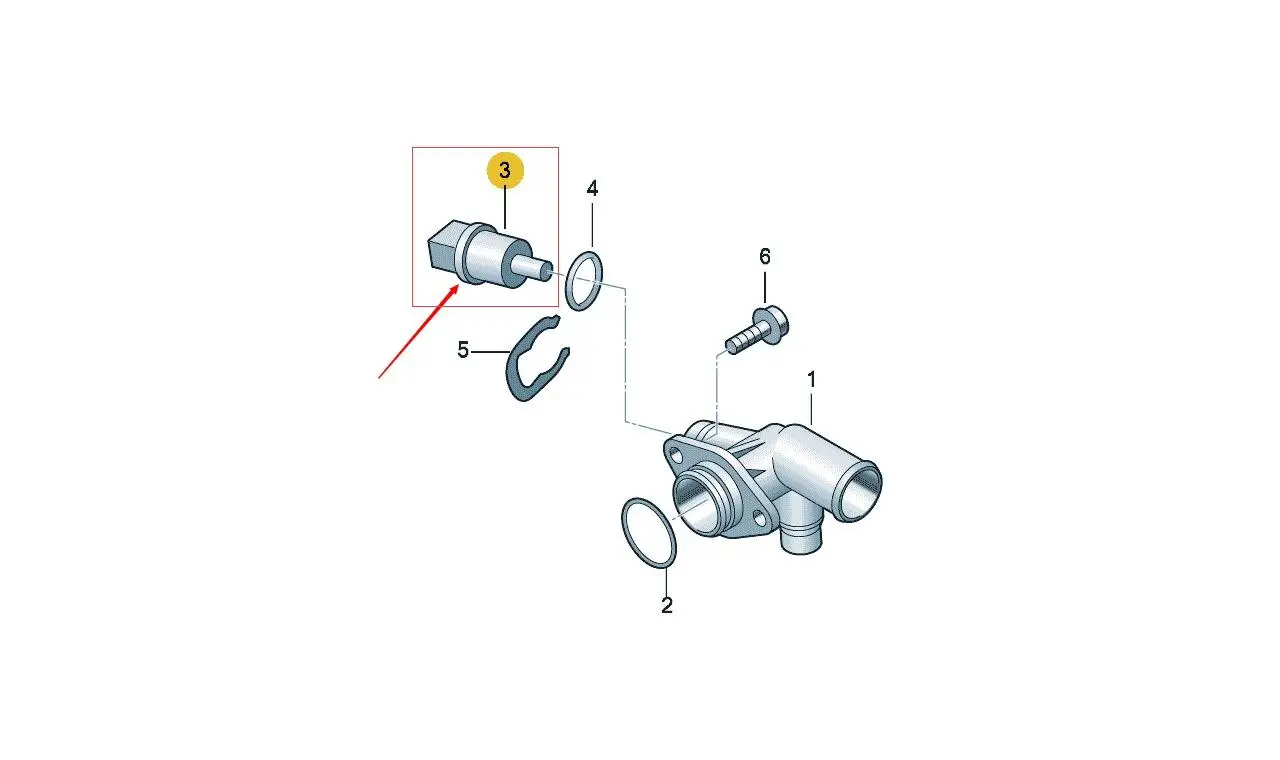 3
4
6
5
1
2