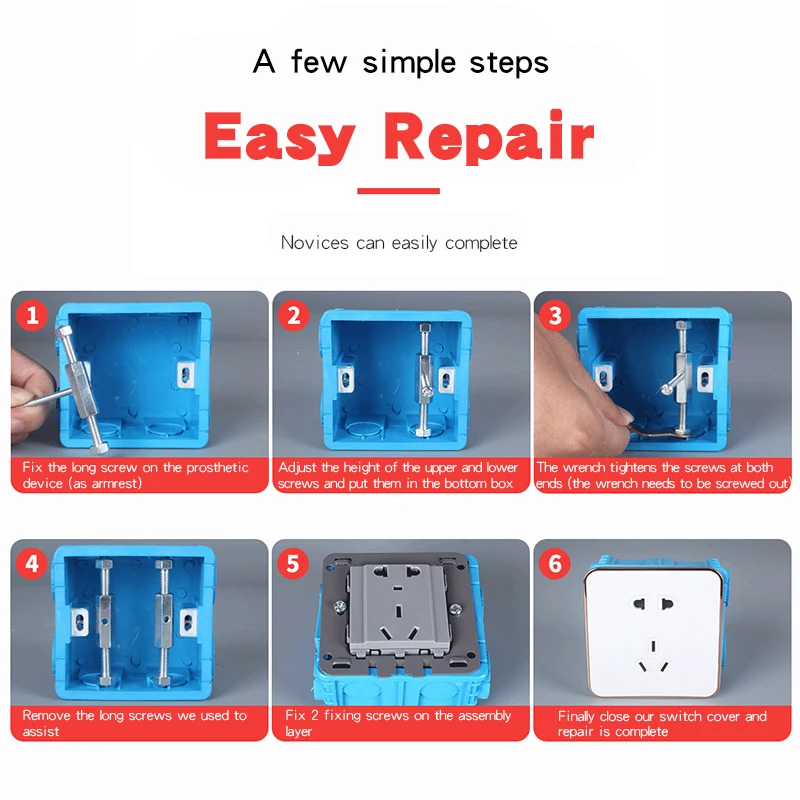 A few simple steps

Easy Repair

Novices can easily complete

1
Fix the long screw on the prosthetic device (as armrest)

2
Adjust the height of the upper and lower screws and put them in the bottom box

3
The wrench tightens the screws at both ends (the wrench needs to be screwed out)

4
Remove the long screws we used to assist

5
Fix 2 fixing screws on the assembly layer

6
Finally close our switch cover and repair is complete