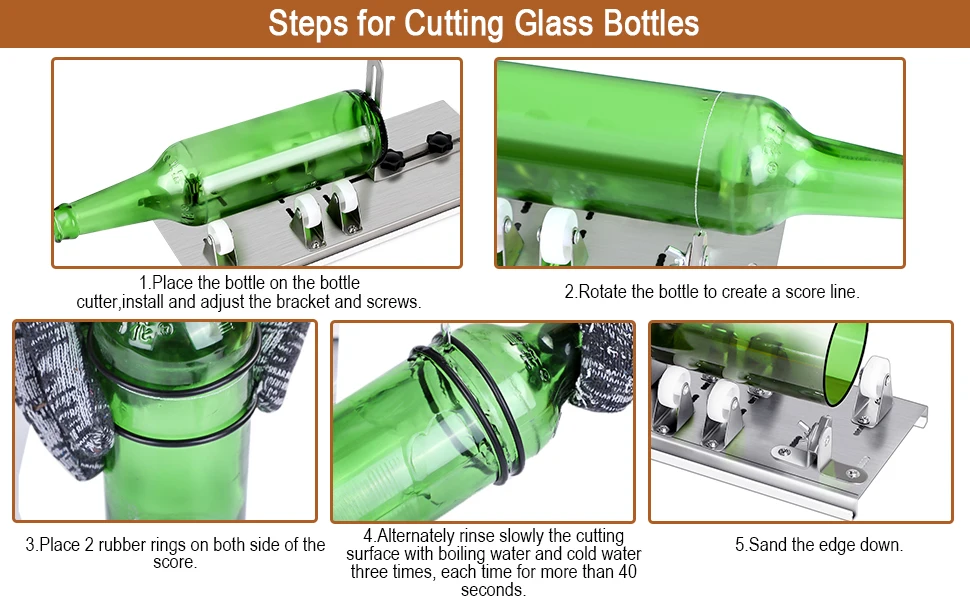 Steps for Cutting Glass Bottles

1.Place the bottle on the bottle cutter,install and adjust the bracket and screws.

2.Rotate the bottle to create a score line.

3.Place 2 rubber rings on both side of the score.

4.Alternately rinse slowly the cutting surface with boiling water and cold water three times, each time for more than 40 seconds.

5.Sand the edge down.