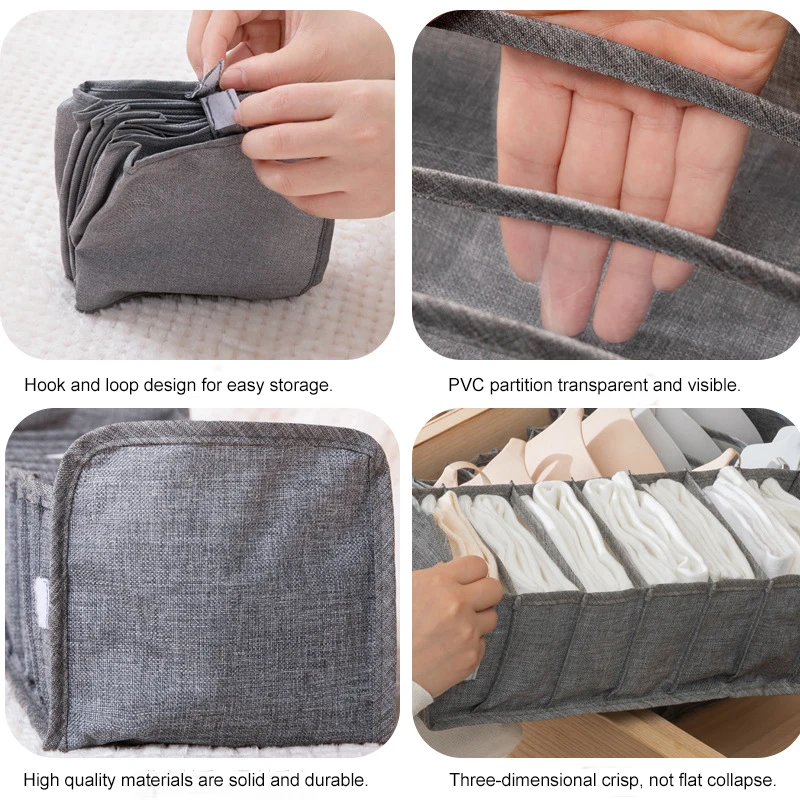 Hook and loop design for easy storage.

PVC partition transparent and visible.

High quality materials are solid and durable.

Three-dimensional crisp, not flat collapse.