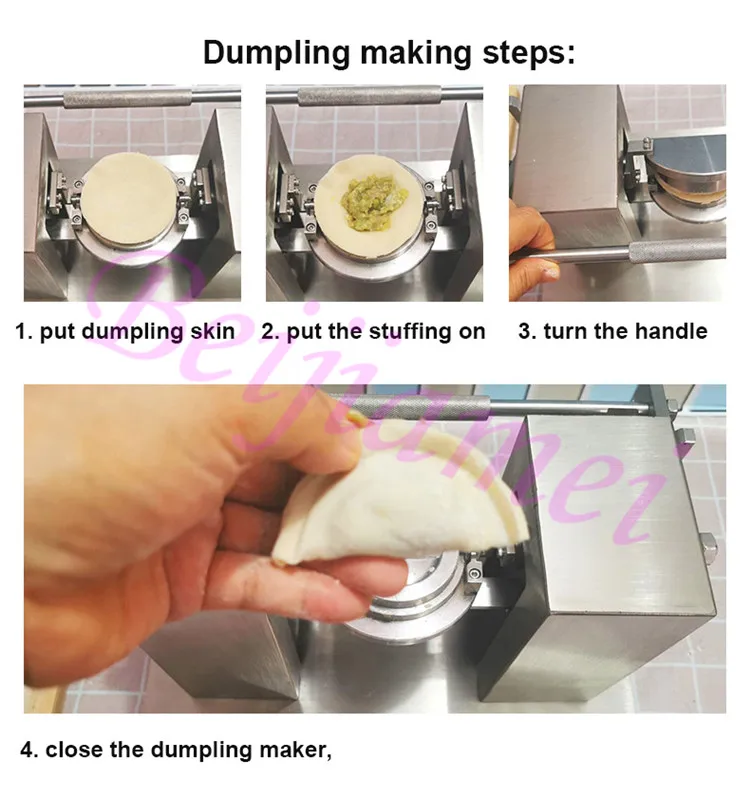 Dumpling making steps:

1. put dumpling skin

2. put the stuffing on

3. turn the handle

Beijiamei

4. close the dumpling maker,