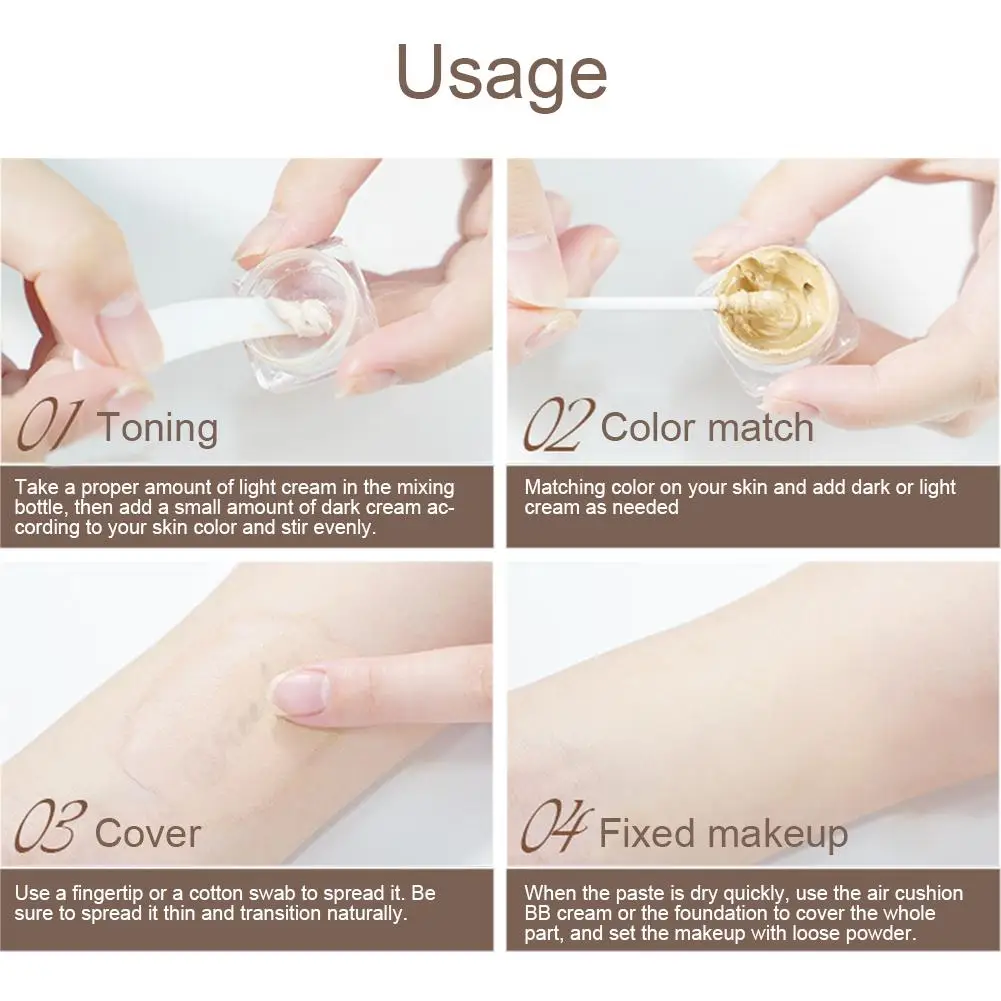 Usage

01 Toning

Take a proper amount of light cream in the mixing bottle, then add a small amount of dark cream according to your skin color and stir evenly.

02 Color match

Matching color on your skin and add dark or light cream as needed

03 Cover

Use a fingertip or a cotton swab to spread it. Be sure to spread it thin and transition naturally.

04 Fixed makeup

When the paste is dry quickly, use the air cushion BB cream or the foundation to cover the whole part, and set the makeup with loose powder.