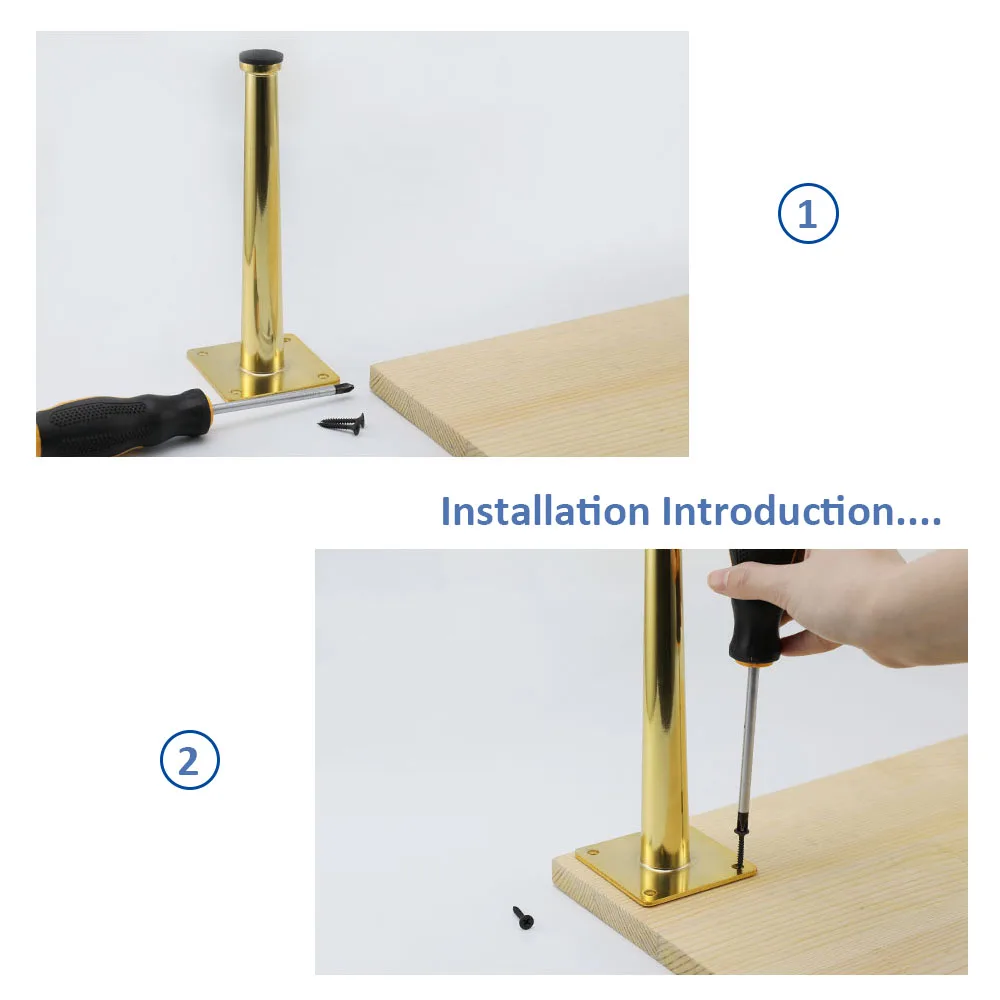 1

Installation Introduction....

2