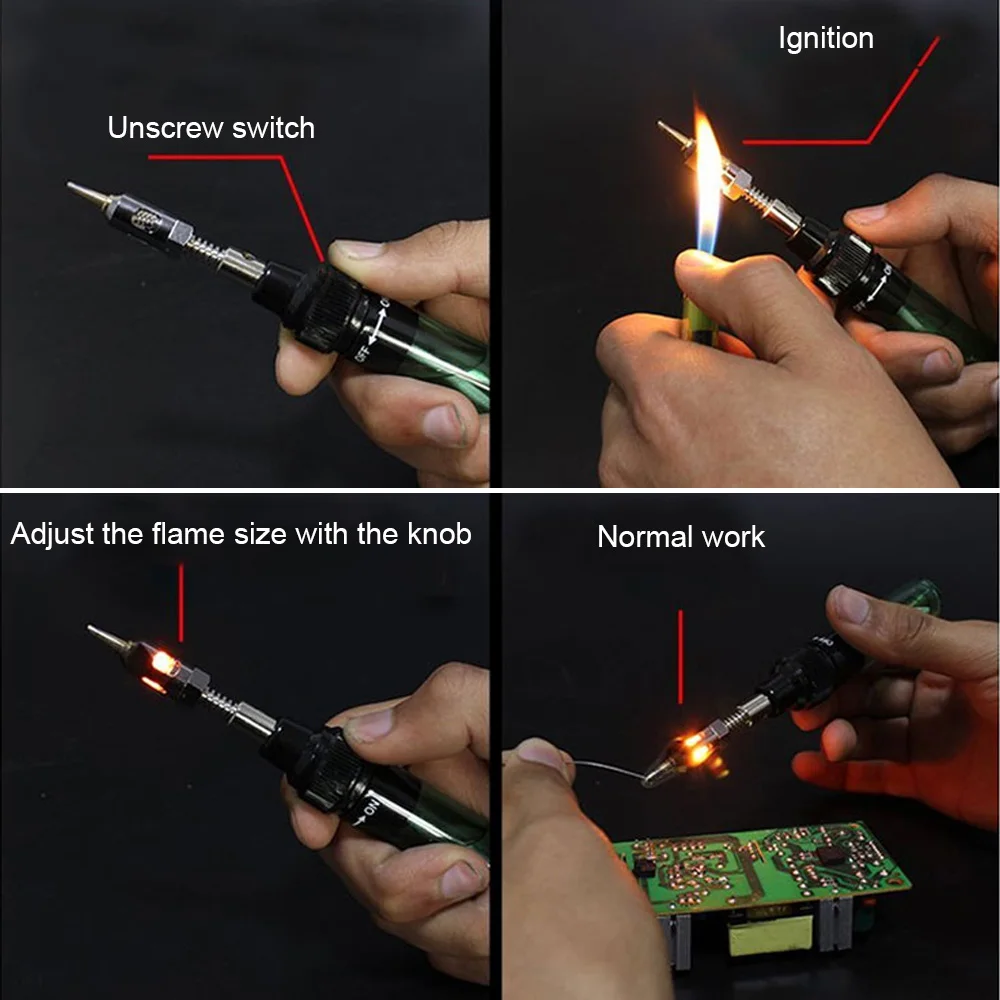 Unscrew switch

OFF

Ignition

Adjust the flame size with the knob

ON

Normal work