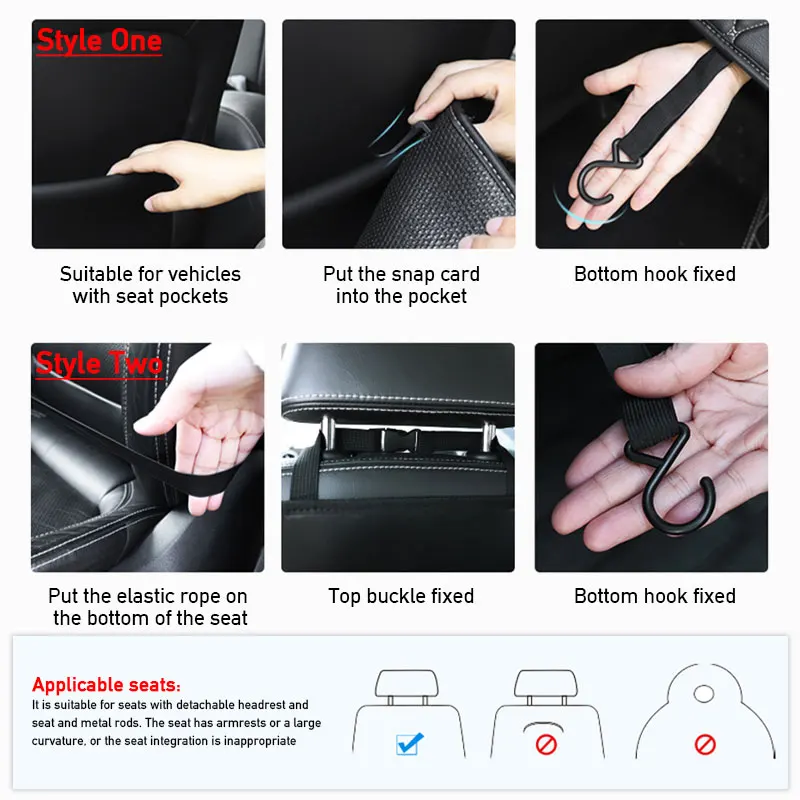 Style One

Suitable for vehicles with seat pockets

Put the snap card into the pocket

Bottom hook fixed

Style Two

Put the elastic rope on the bottom of the seat

Top buckle fixed

Bottom hook fixed

Applicable seats:
It is suitable for seats with detachable headrest and seat and metal rods. The seat has armrests or a large curvature, or the seat integration is inappropriate