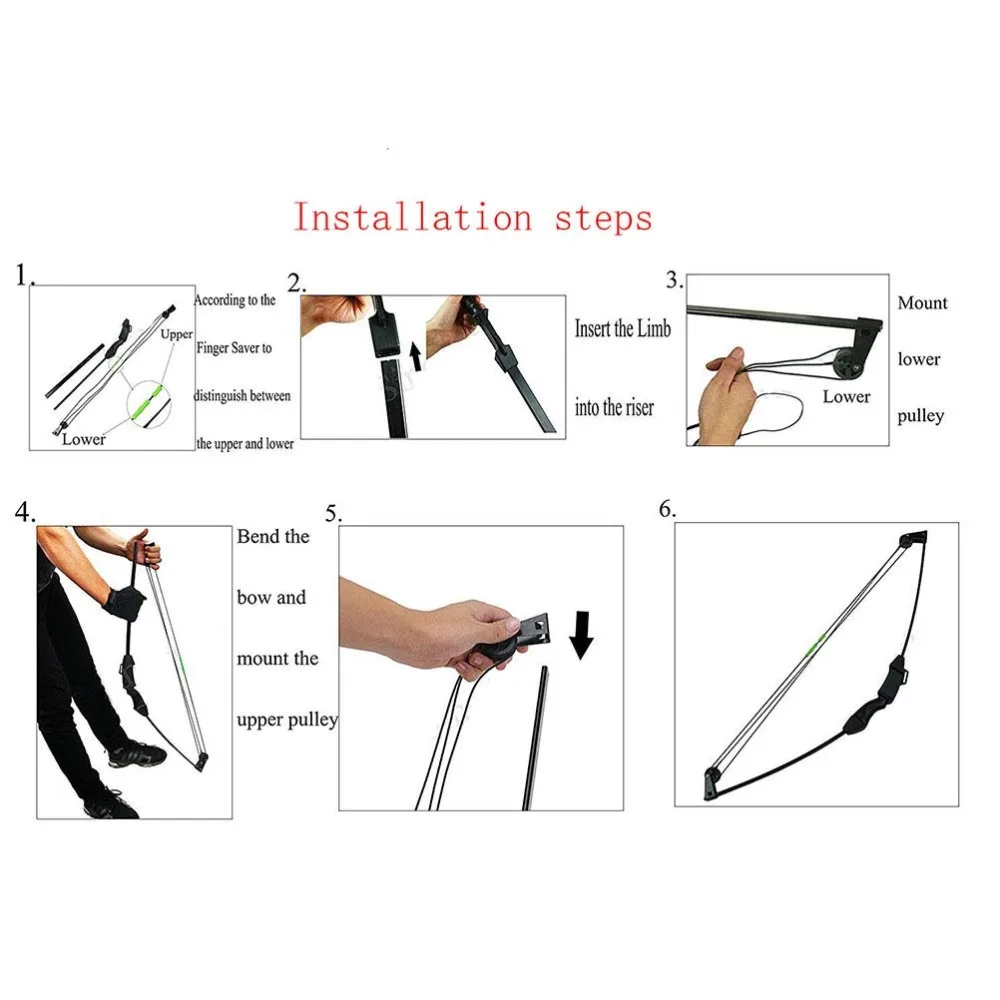 Installation steps

1.

Upper

Lower

According to the Finger Saver to distinguish between the upper and lower

2.

Insert the Limb into the riser

3.

Lower

Mount lower pulley

4.

Bend the bow and mount the upper pulley

5.

6.