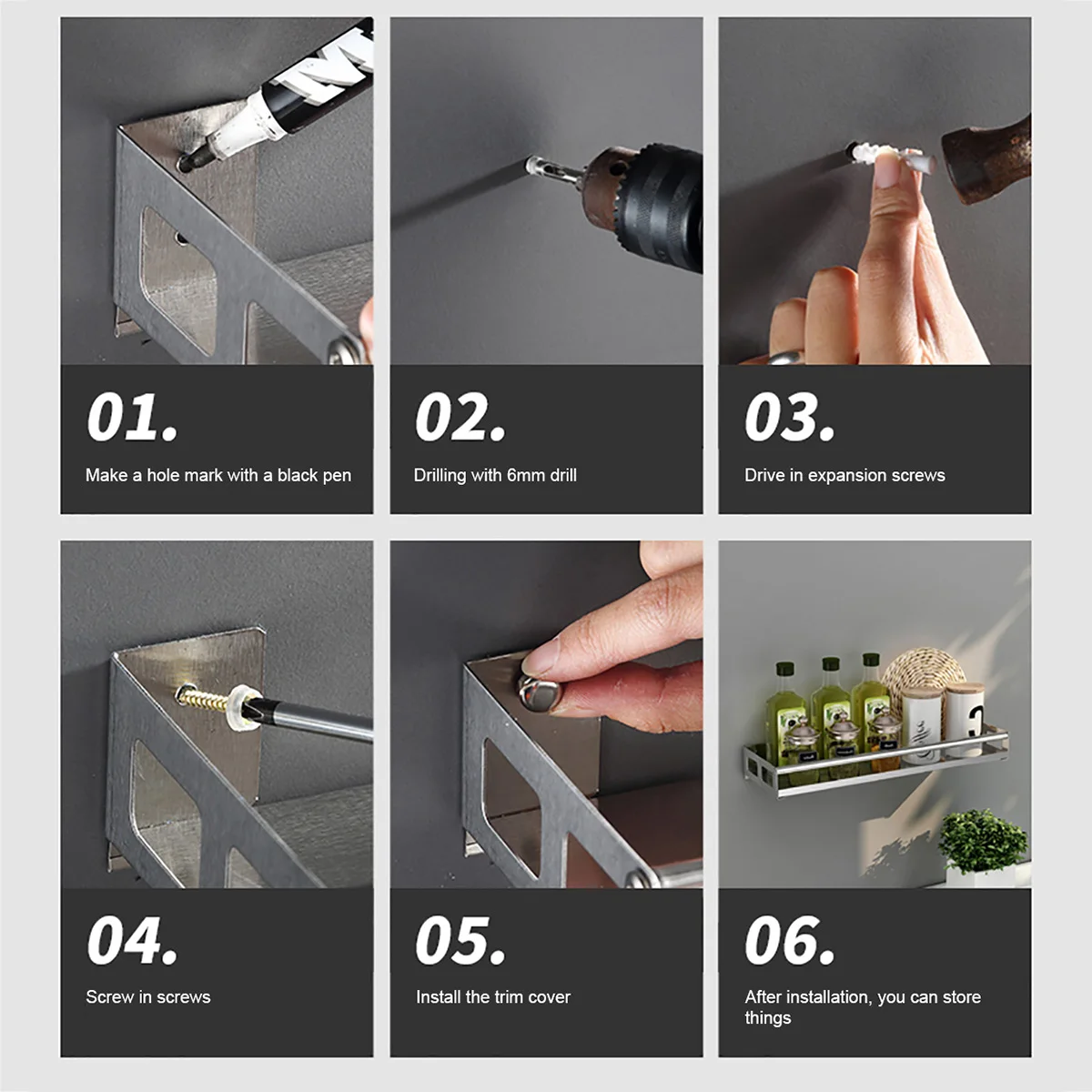 01.
Make a hole mark with a black pen

02.
Drilling with 6mm drill

03.
Drive in expansion screws

04.
Screw in screws

05.
Install the trim cover

06.
After installation, you can store things