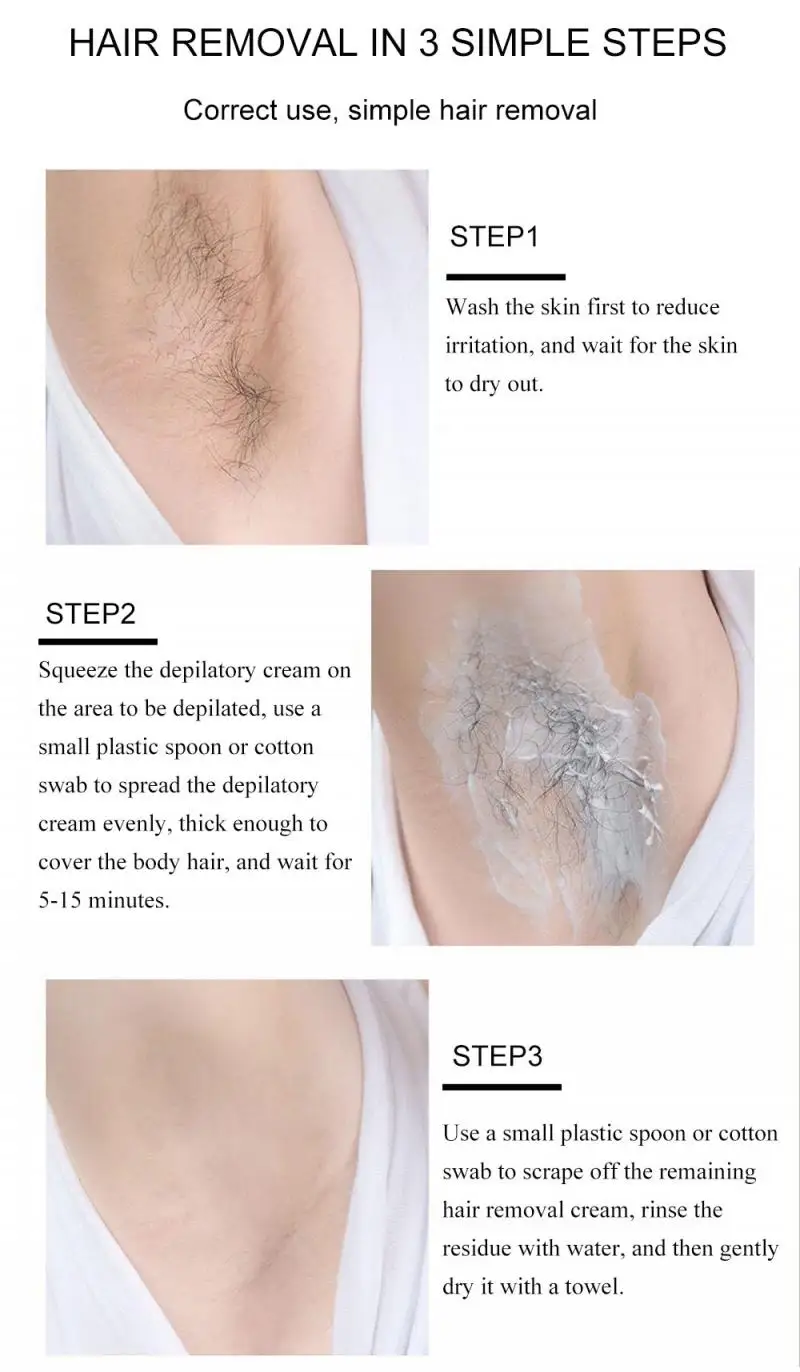 HAIR REMOVAL IN 3 SIMPLE STEPS

Correct use, simple hair removal

STEP1

Wash the skin first to reduce irritation, and wait for the skin to dry out.

STEP2

Squeeze the depilatory cream on the area to be depilated, use a small plastic spoon or cotton swab to spread the depilatory cream evenly, thick enough to cover the body hair, and wait for 5-15 minutes.

STEP3

Use a small plastic spoon or cotton swab to scrape off the remaining hair removal cream, rinse the residue with water, and then gently dry it with a towel.