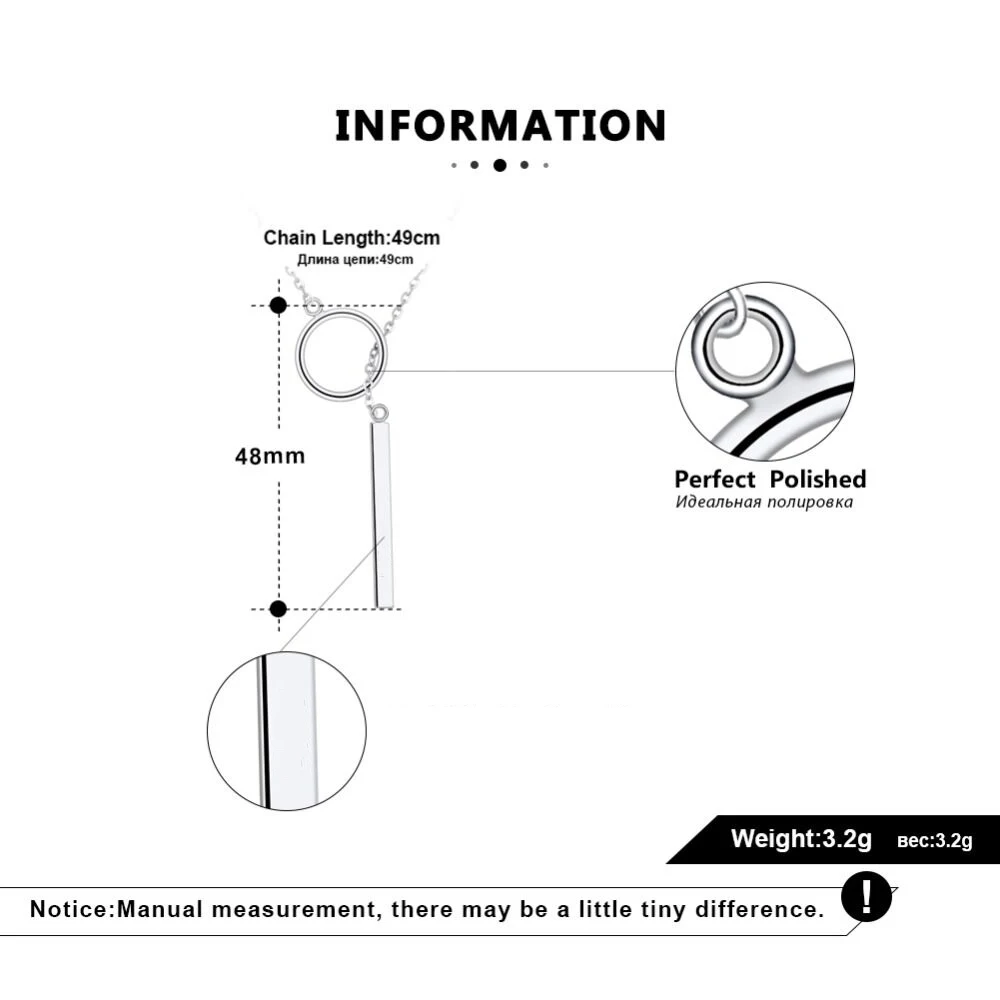 INFORMATION

Chain Length:49cm
Длина цепи:49cm

48mm

Perfect Polished
Идеальная полировка

Weight:3.2g вес:3.2g

Notice:Manual measurement, there may be a little tiny difference.

!