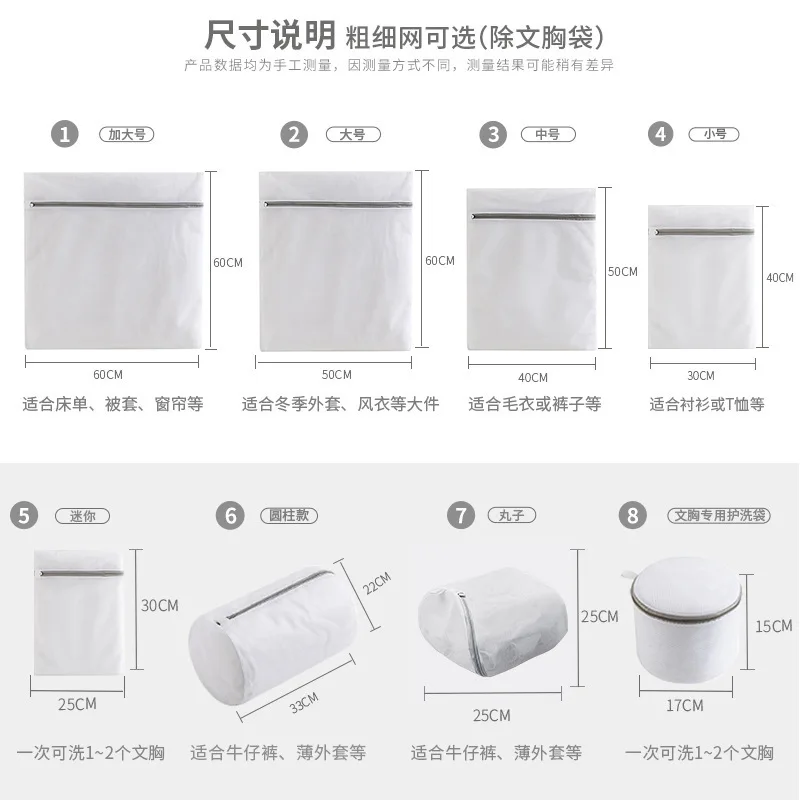 尺寸说明 粗细网可选(除文胸袋)

产品数据均为手工测量，因测量方式不同，测量结果可能稍有差异

1 加大号
60CM
60CM
适合床单、被套、窗帘等

2 大号
60CM
50CM
适合冬季外套、风衣等大件

3 中号
50CM
40CM
适合毛衣或裤子等

4 小号
40CM
30CM
适合衬衫或T恤等

5 迷你
30CM
25CM
一次可洗1~2个文胸

6 圆柱款
22CM
33CM
适合牛仔裤、薄外套等

7 丸子
25CM
25CM
适合牛仔裤、薄外套等

8 文胸专用护洗袋
15CM
17CM
一次可洗1~2个文胸