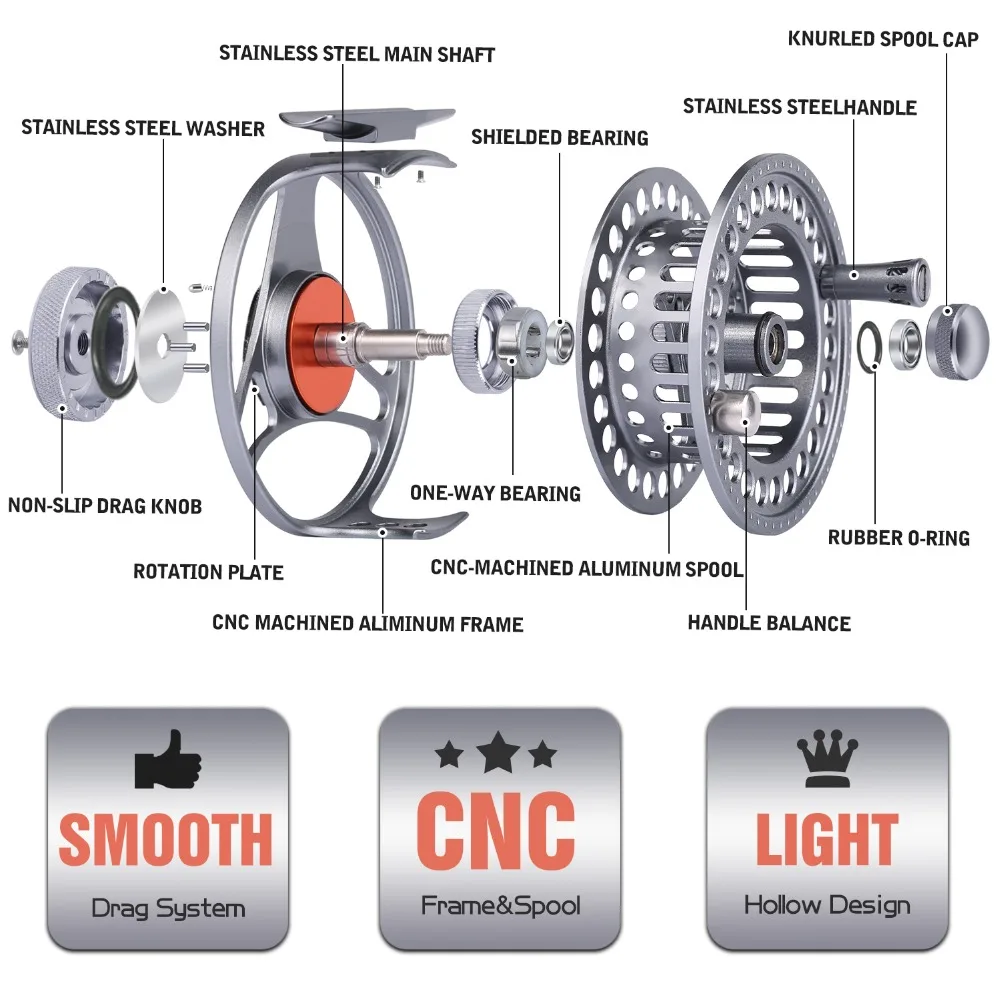 STAINLESS STEEL MAIN SHAFT

KNURLED SPOOL CAP

STAINLESS STEELHANDLE

STAINLESS STEEL WASHER

SHIELDED BEARING

NON-SLIP DRAG KNOB

ONE-WAY BEARING

RUBBER O-RING

ROTATION PLATE

CNC-MACHINED ALUMINUM SPOOL

CNC MACHINED ALIMINUM FRAME

HANDLE BALANCE

SMOOTH
Drag System

CNC
Frame&Spool

LIGHT
Hollow Design