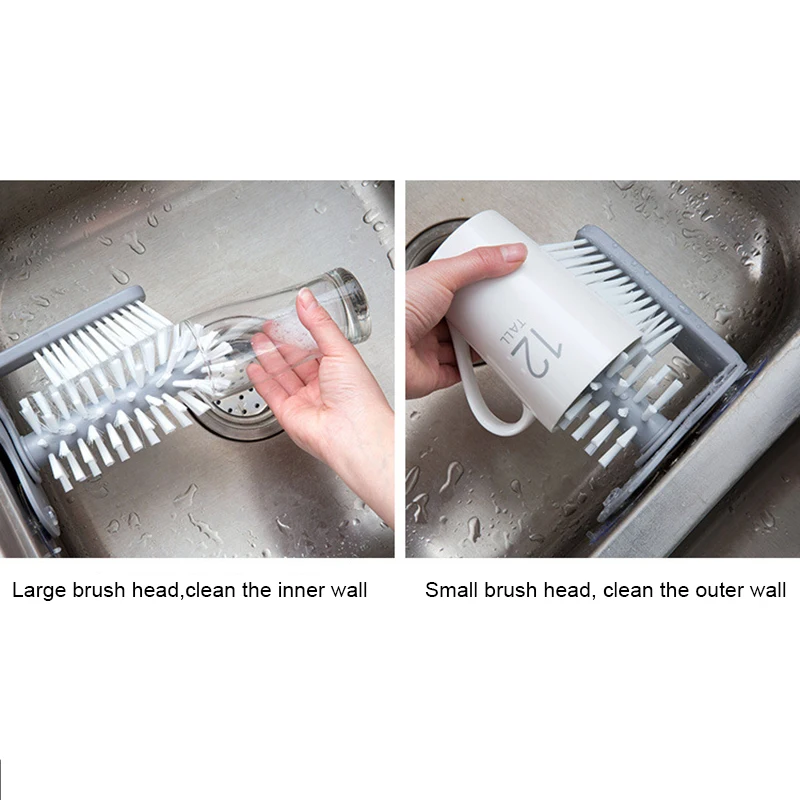 12
TALL

Large brush head,clean the inner wall

Small brush head, clean the outer wall