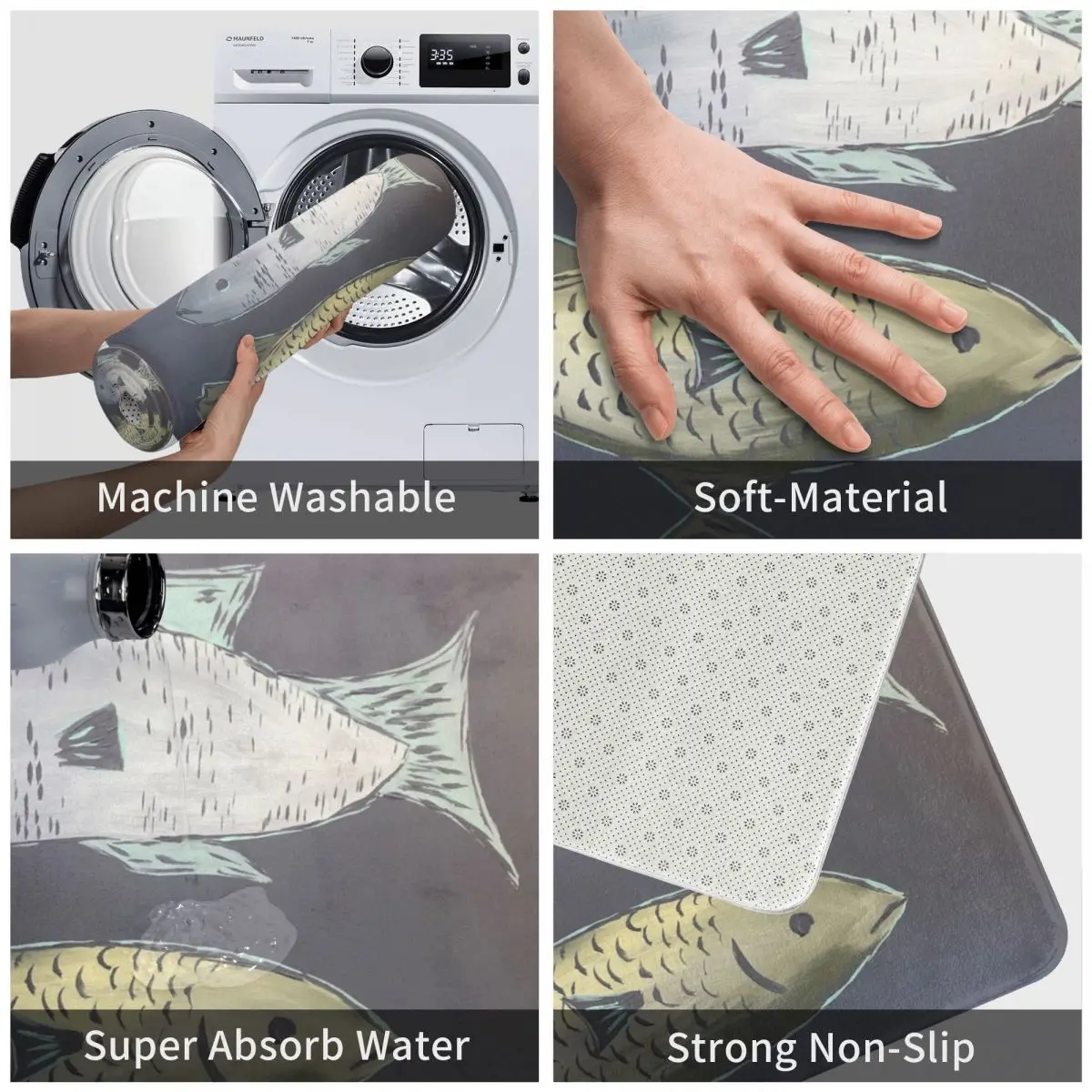 MAUNFELD

3:35

Machine Washable

Soft-Material

Super Absorb Water

Strong Non-Slip